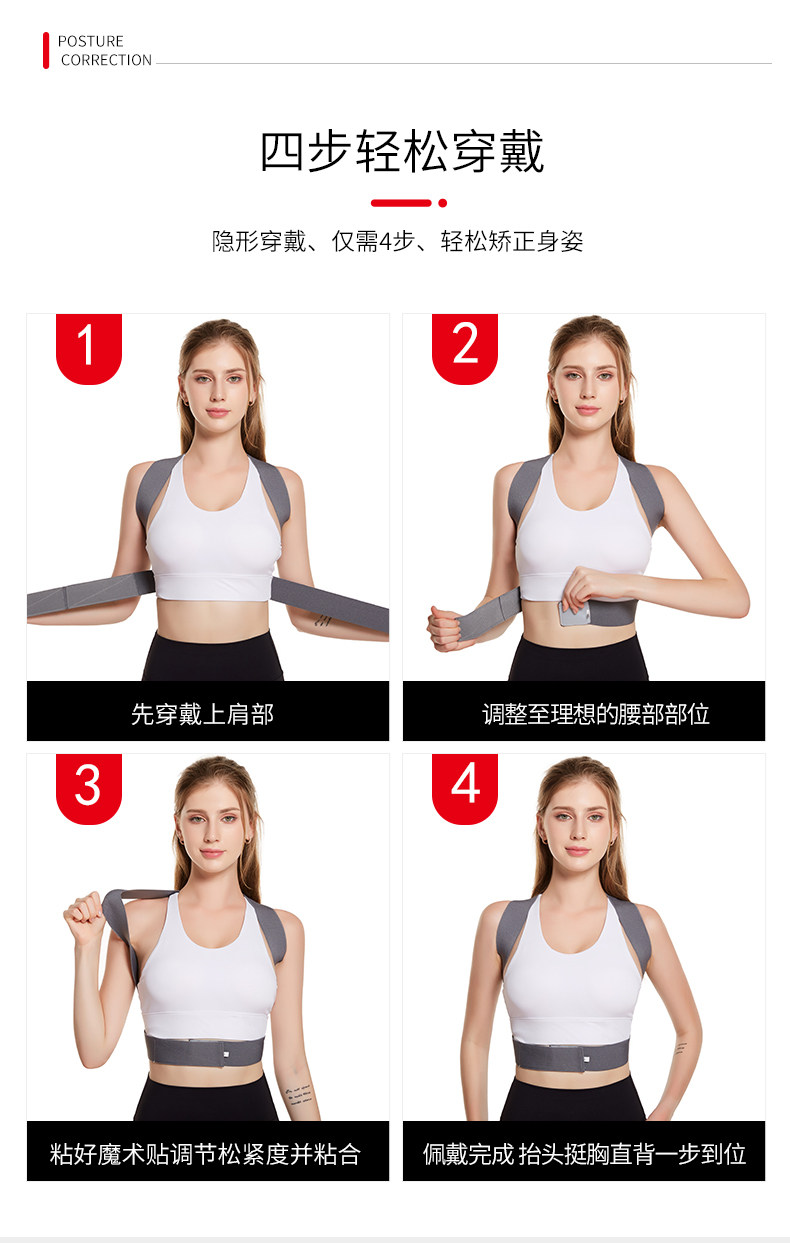 POSTURE CORRECTION

四步轻松穿戴

隐形穿戴、仅需4步、轻松矫正身姿

1

先穿戴上肩部

2

调整至理想的腰部部位

3

粘好魔术贴调节松紧度并粘合

4

佩戴完成 抬头挺胸直背一步到位