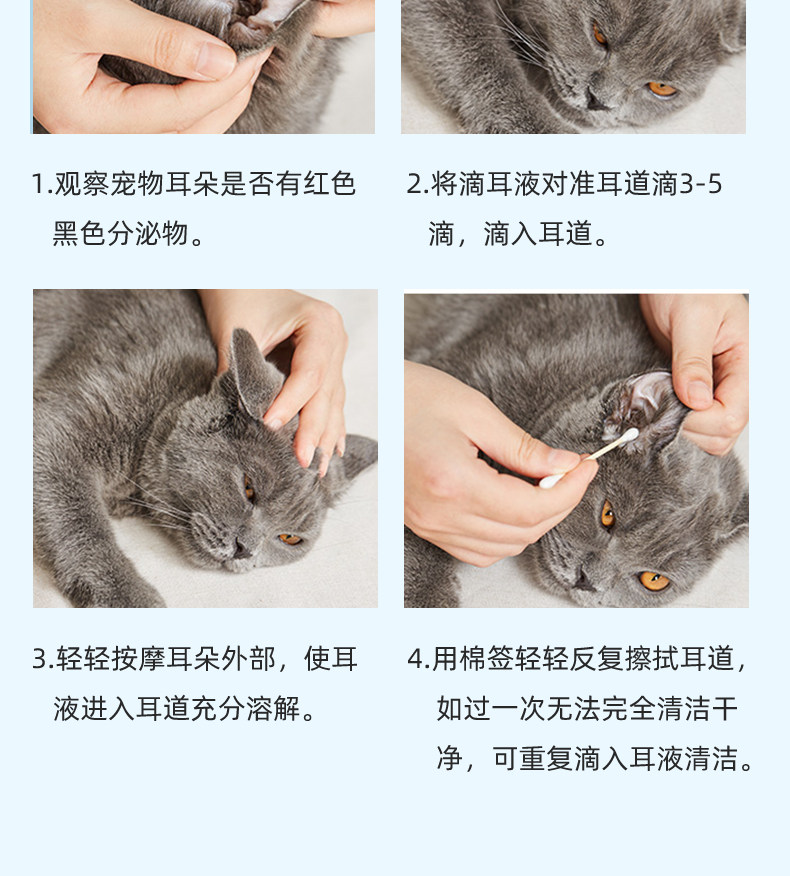 1.观察宠物耳朵是否有红色黑色分泌物。

2.将滴耳液对准耳道滴3-5滴，滴入耳道。

3.轻轻按摩耳朵外部，使耳液进入耳道充分溶解。

4.用棉签轻轻反复擦拭耳道，如过一次无法完全清洁干净，可重复滴入耳液清洁。