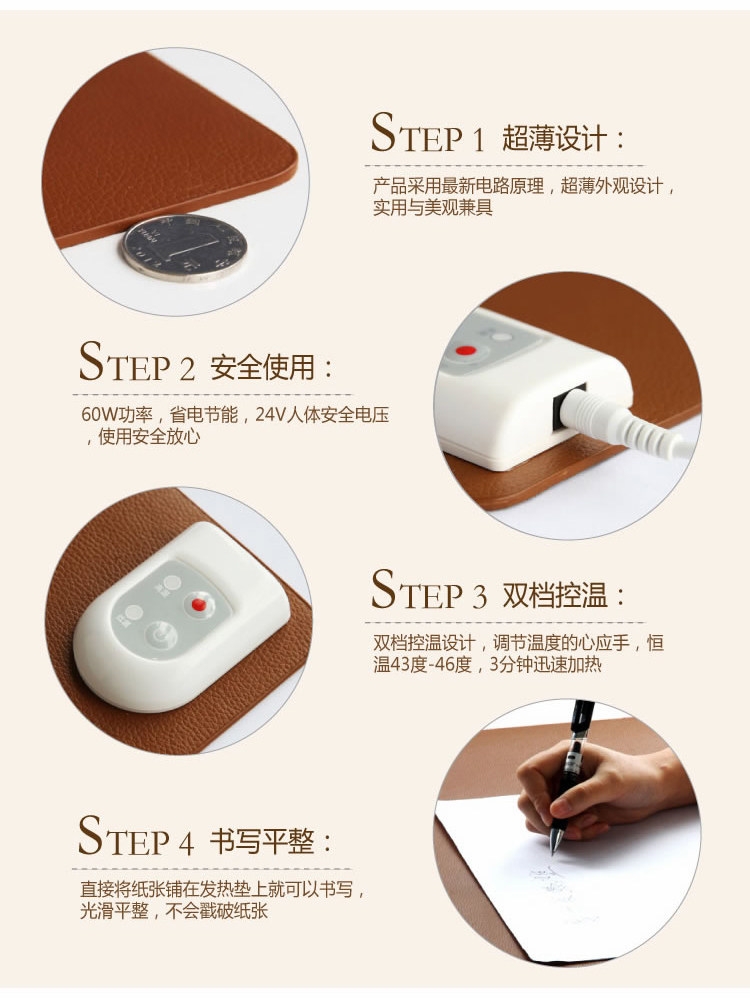 STEP 1 超薄设计：

产品采用最新电路原理，超薄外观设计，实用与美观兼具

STEP 2 安全使用：

60W功率，省电节能，24V人体安全电压，使用安全放心

STEP 3 双档控温：

双档控温设计，调节温度的心应手，恒温43度-46度，3分钟迅速加热

STEP 4 书写平整：

直接将纸张铺在发热垫上就可以书写，光滑平整，不会戳破纸张