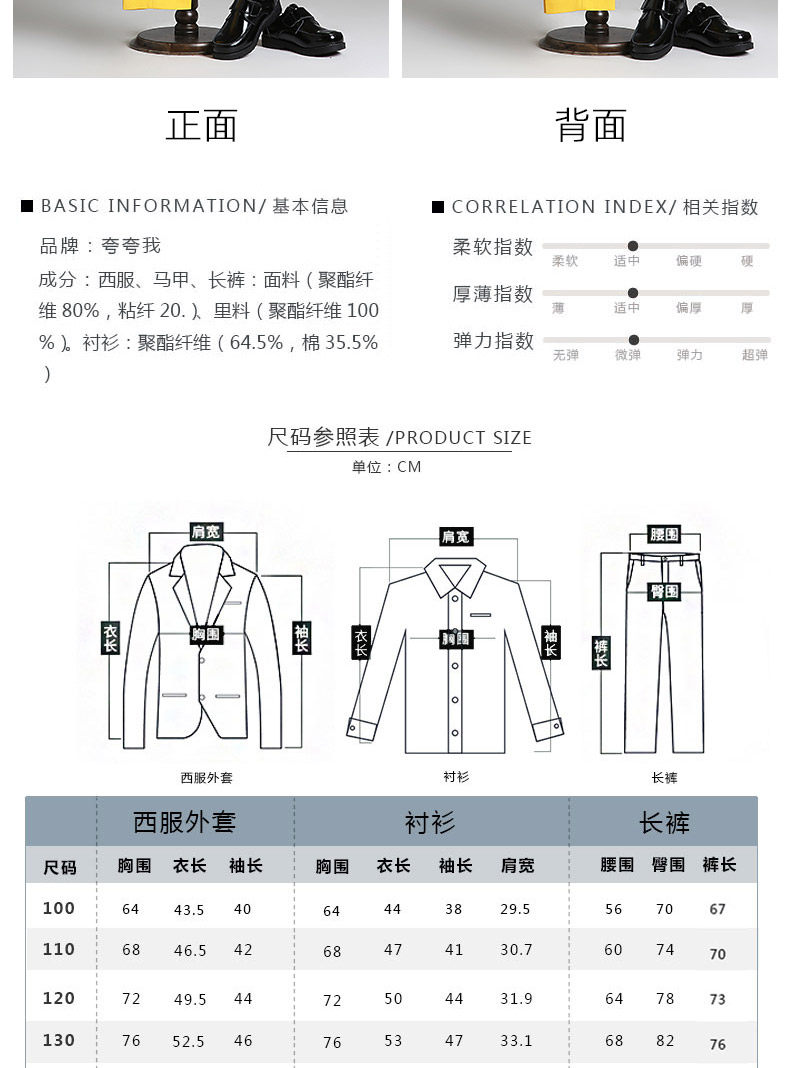 正面

背面

■ BASIC INFORMATION/ 基本信息

品牌：夸夸我

成分：西服、马甲、长裤：面料（聚酯纤维 80%，粘纤 20.）、里料（聚酯纤维 100%）。衬衫：聚酯纤维（64.5%，棉 35.5%）

■ CORRELATION INDEX/ 相关指数

柔软指数 柔软 适中 偏硬 硬

厚薄指数 薄 适中 偏厚 厚

弹力指数 无弹 微弹 弹力 超弹

尺码参照表 /PRODUCT SIZE

单位：CM

肩宽 衣长 胸围 袖长

西服外套

肩宽 衣长 胸围 袖长

衬衫

腰围 臀围 裤长

长裤

| | 西服外套 | | | 衬衫 | | | | 长裤 | | |
|---|---|---|---|---|---|---|---|---|---|---|
| 尺码 | 胸围 | 衣长 | 袖长 | 胸围 | 衣长 | 袖长 | 肩宽 | 腰围 | 臀围 | 裤长 |
| 100 | 64 | 43.5 | 40 | 64 | 44 | 38 | 29.5 | 56 | 70 | 67 |
| 110 | 68 | 46.5 | 42 | 68 | 47 | 41 | 30.7 | 60 | 74 | 70 |
| 120 | 72 | 49.5 | 44 | 72 | 50 | 44 | 31.9 | 64 | 78 | 73 |
| 130 | 76 | 52.5 | 46 | 76 | 53 | 47 | 33.1 | 68 | 82 | 76 |