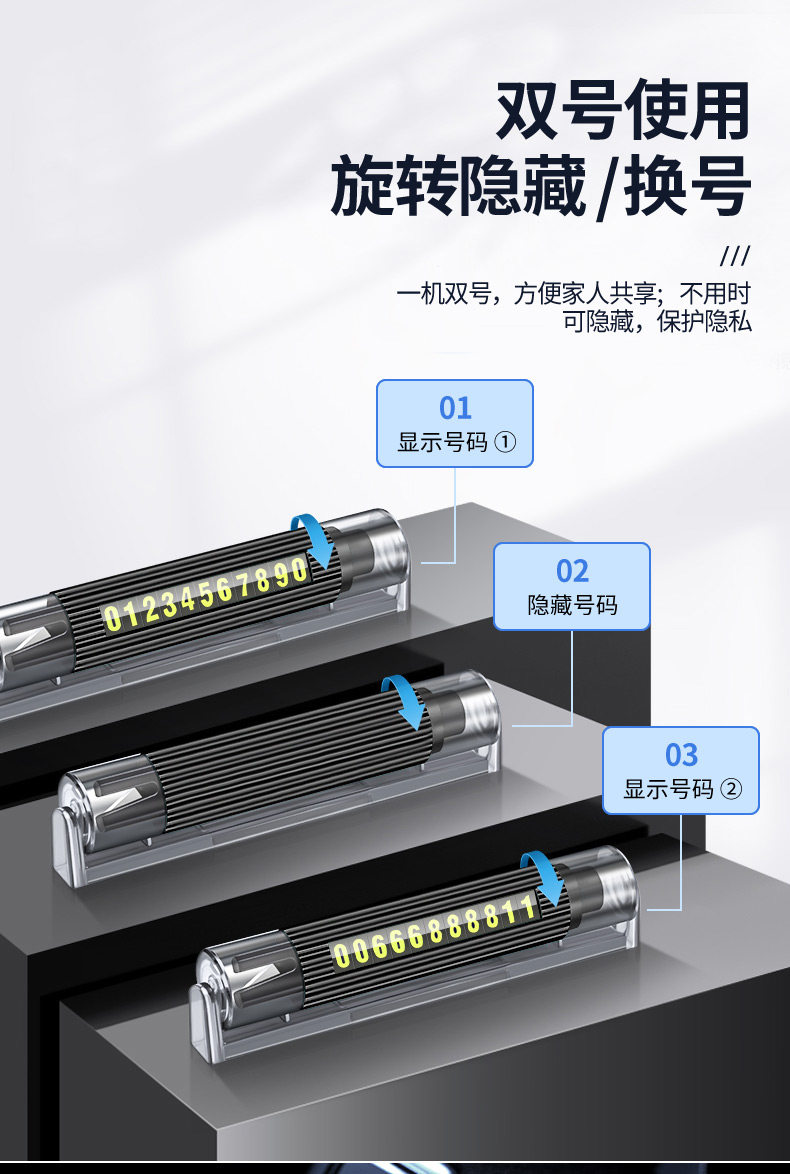 双号使用
旋转隐藏/换号

///
一机双号，方便家人共享；不用时可隐藏，保护隐私

01
显示号码 ①

01234567890

02
隐藏号码

03
显示号码 ②

00666888811