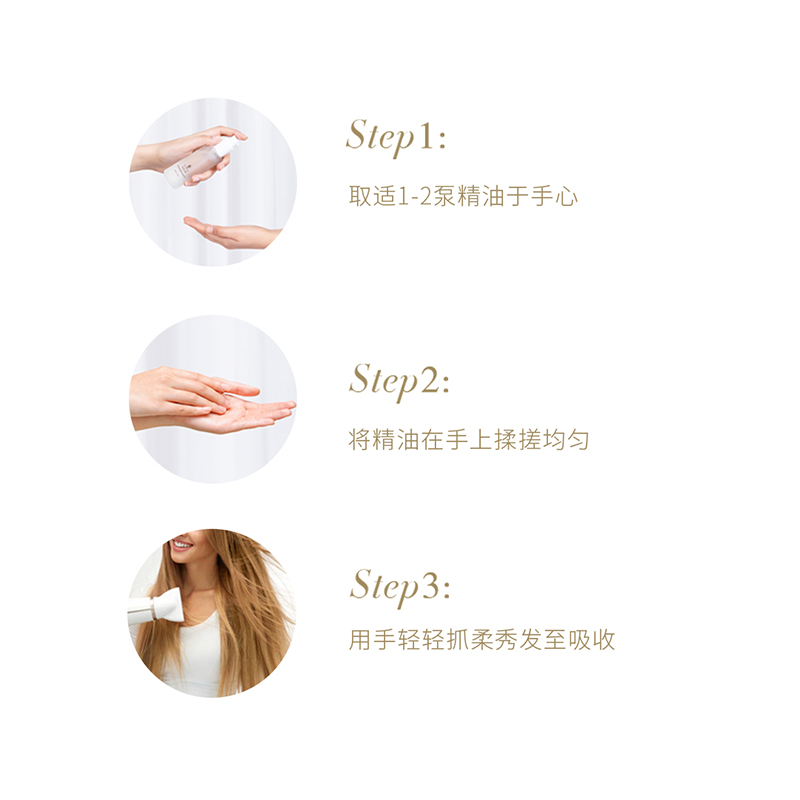 Step1:

取适1-2泵精油于手心

Step2:

将精油在手上揉搓均匀

Step3:

用手轻轻抓柔秀发至吸收