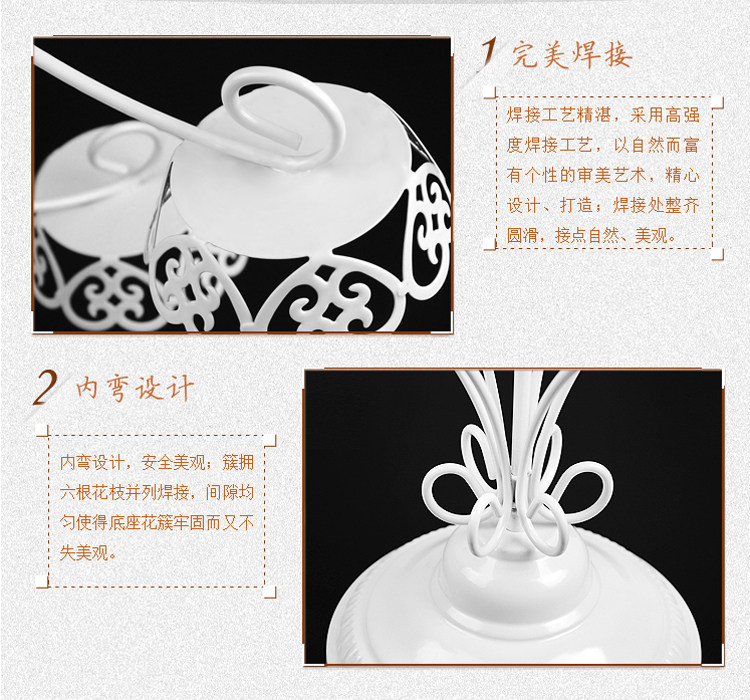 1 完美焊接

焊接工艺精湛，采用高强度焊接工艺，以自然而富有个性的审美艺术，精心设计、打造；焊接处整齐圆滑，接点自然、美观。

2 内弯设计

内弯设计，安全美观；簇拥六根花枝并列焊接，间隙均匀使得底座花簇牢固而又不失美观。