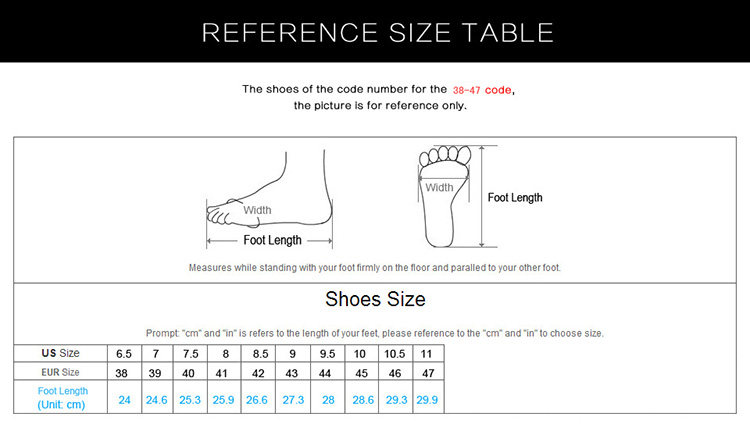 REFERENCE SIZE TABLE

The shoes of the code number for the 38-47 code, the picture is for reference only.

Width

Foot Length

Width

Foot Length

Measures while standing with your foot firmly on the floor and paralled to your other foot.

Shoes Size

Prompt: "cm" and "in" is refers to the length of your feet, please reference to the "cm" and "in" to choose size.

| US Size | 6.5 | 7 | 7.5 | 8 | 8.5 | 9 | 9.5 | 10 | 10.5 | 11 |
|---|---|---|---|---|---|---|---|---|---|---|
| EUR Size | 38 | 39 | 40 | 41 | 42 | 43 | 44 | 45 | 46 | 47 |
| Foot Length (Unit: cm) | 24 | 24.6 | 25.3 | 25.9 | 26.6 | 27.3 | 28 | 28.6 | 29.3 | 29.9 |