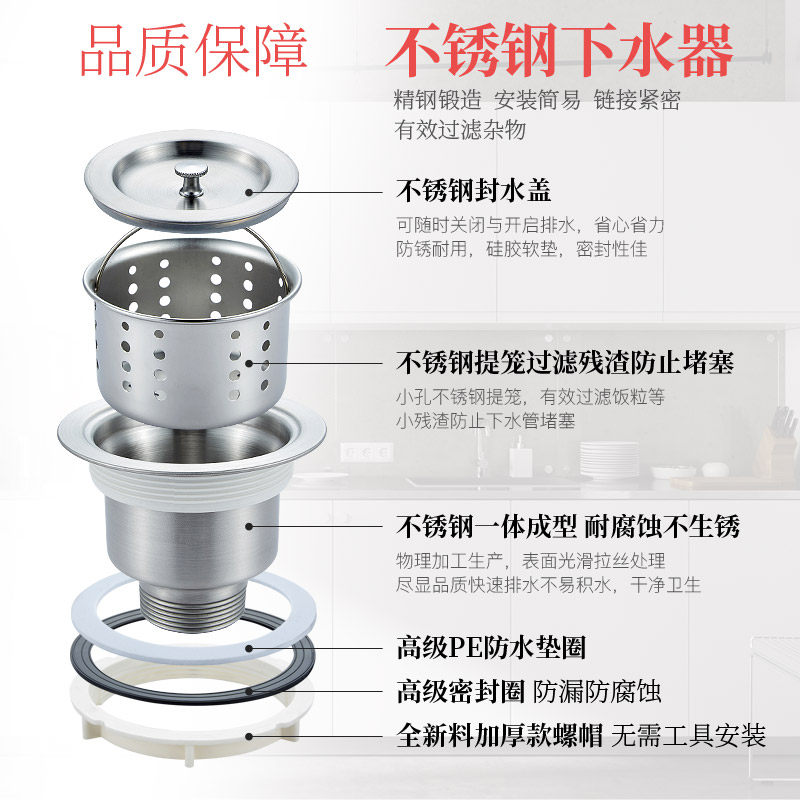 品质保障 不锈钢下水器

精钢锻造 安装简易 链接紧密
有效过滤杂物

不锈钢封水盖

可随时关闭与开启排水，省心省力
防锈耐用，硅胶软垫，密封性佳

不锈钢提笼过滤残渣防止堵塞

小孔不锈钢提笼，有效过滤饭粒等
小残渣防止下水管堵塞

不锈钢一体成型 耐腐蚀不生锈

物理加工生产，表面光滑拉丝处理
尽显品质快速排水不易积水，干净卫生

高级PE防水垫圈

高级密封圈 防漏防腐蚀

全新料加厚款螺帽 无需工具安装