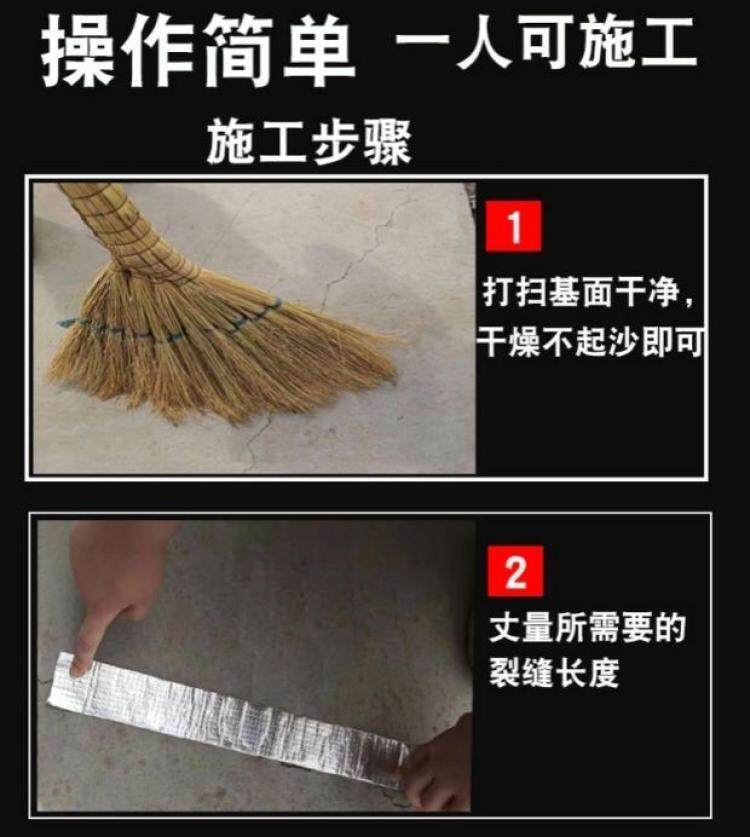 操作简单 一人可施工

施工步骤

1

打扫基面干净，干燥不起沙即可

2

丈量所需要的裂缝长度