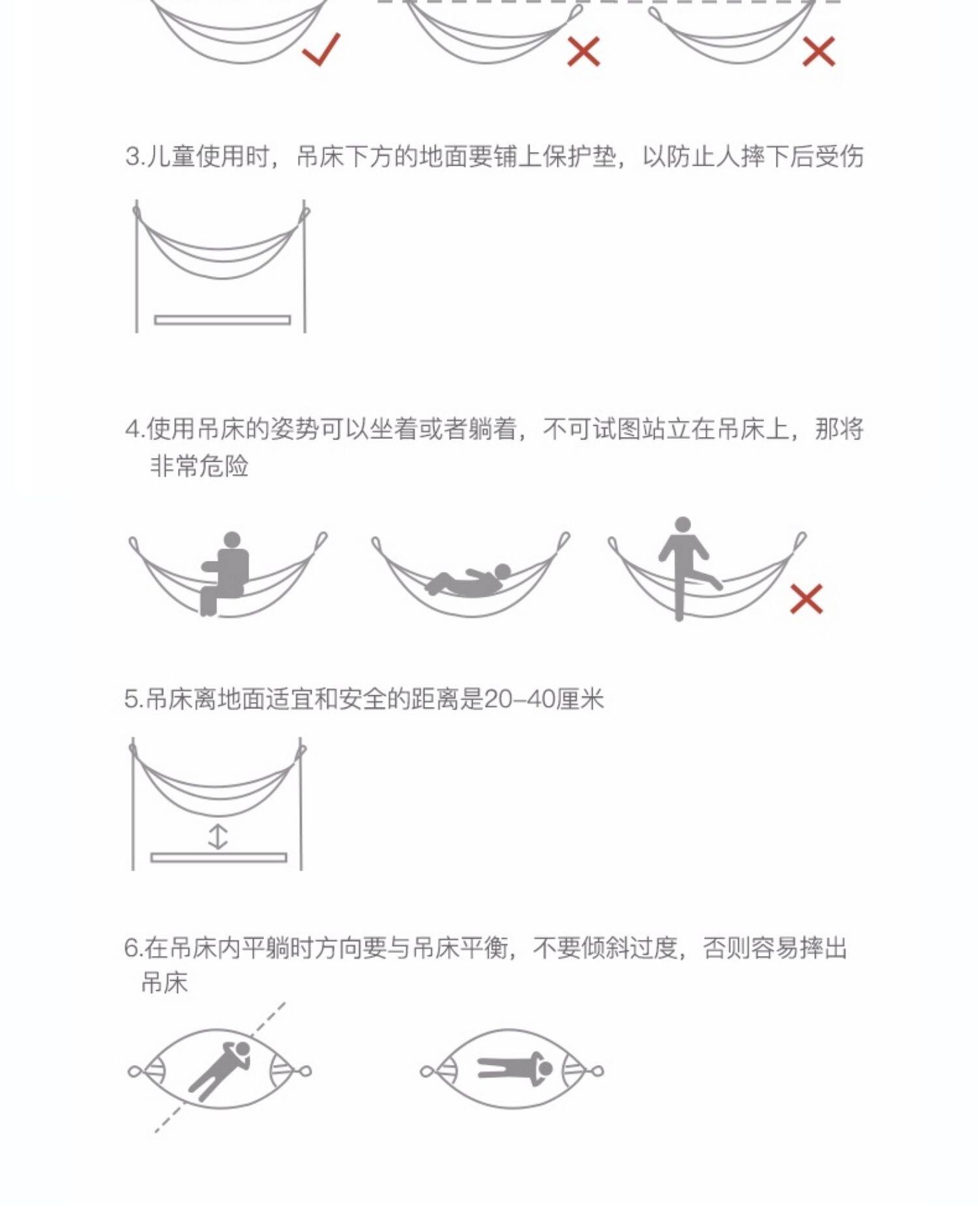 3.儿童使用时，吊床下方的地面要铺上保护垫，以防止人摔下后受伤

4.使用吊床的姿势可以坐着或者躺着，不可试图站立在吊床上，那将非常危险

5.吊床离地面适宜和安全的距离是20-40厘米

6.在吊床内平躺时方向要与吊床平衡，不要倾斜过度，否则容易摔出吊床