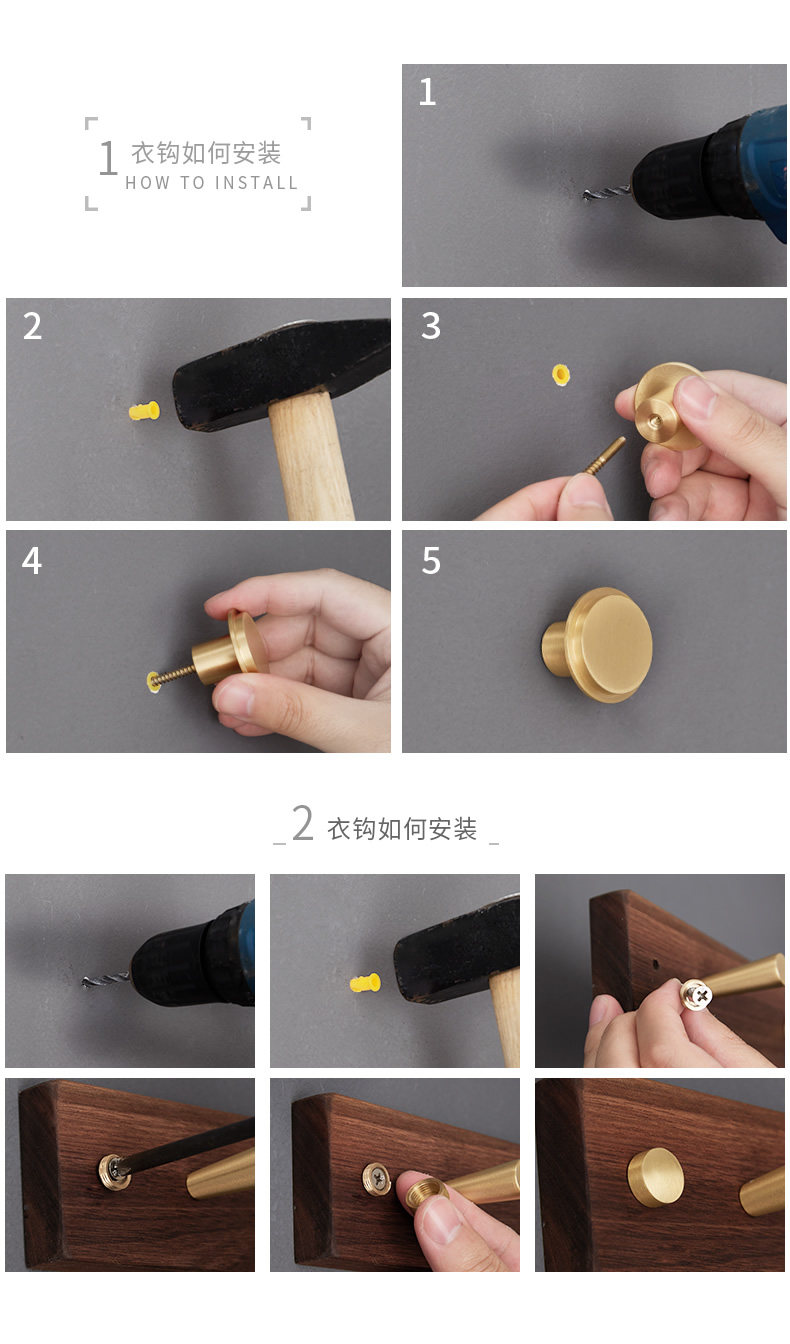 1 衣钩如何安装
HOW TO INSTALL

1

2

3

4

5

2 衣钩如何安装