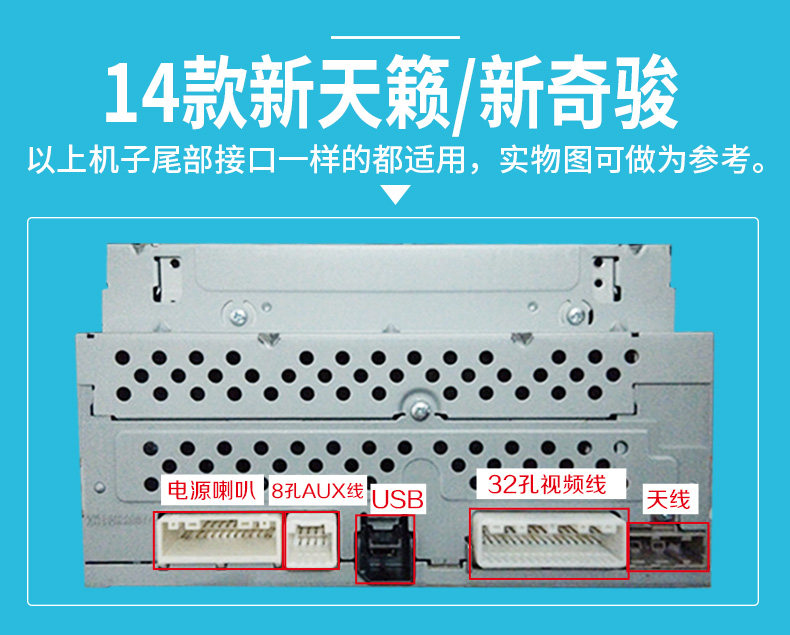 14款新天籁/新奇骏

以上机子尾部接口一样的都适用，实物图可做为参考。

电源喇叭

8孔AUX线

USB

32孔视频线

天线