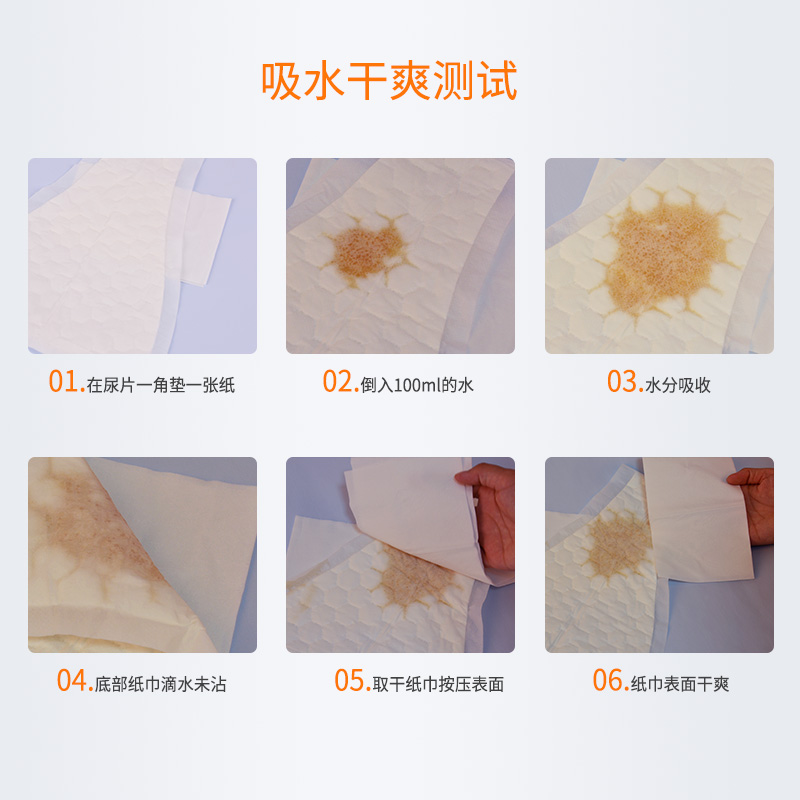 吸水干爽测试

01.在尿片一角垫一张纸

02.倒入100ml的水

03.水分吸收

04.底部纸巾滴水未沾

05.取干纸巾按压表面

06.纸巾表面干爽