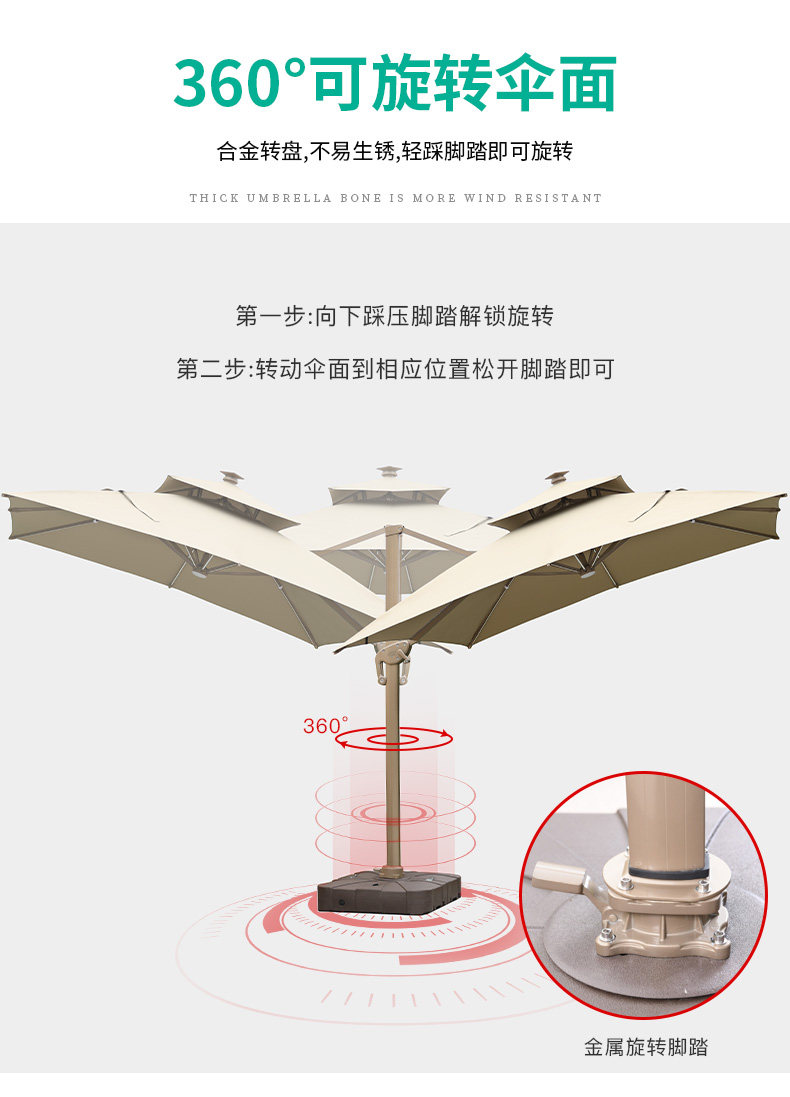 360°可旋转伞面

合金转盘,不易生锈,轻踩脚踏即可旋转

THICK UMBRELLA BONE IS MORE WIND RESISTANT

第一步:向下踩压脚踏解锁旋转

第二步:转动伞面到相应位置松开脚踏即可

360°

金属旋转脚踏