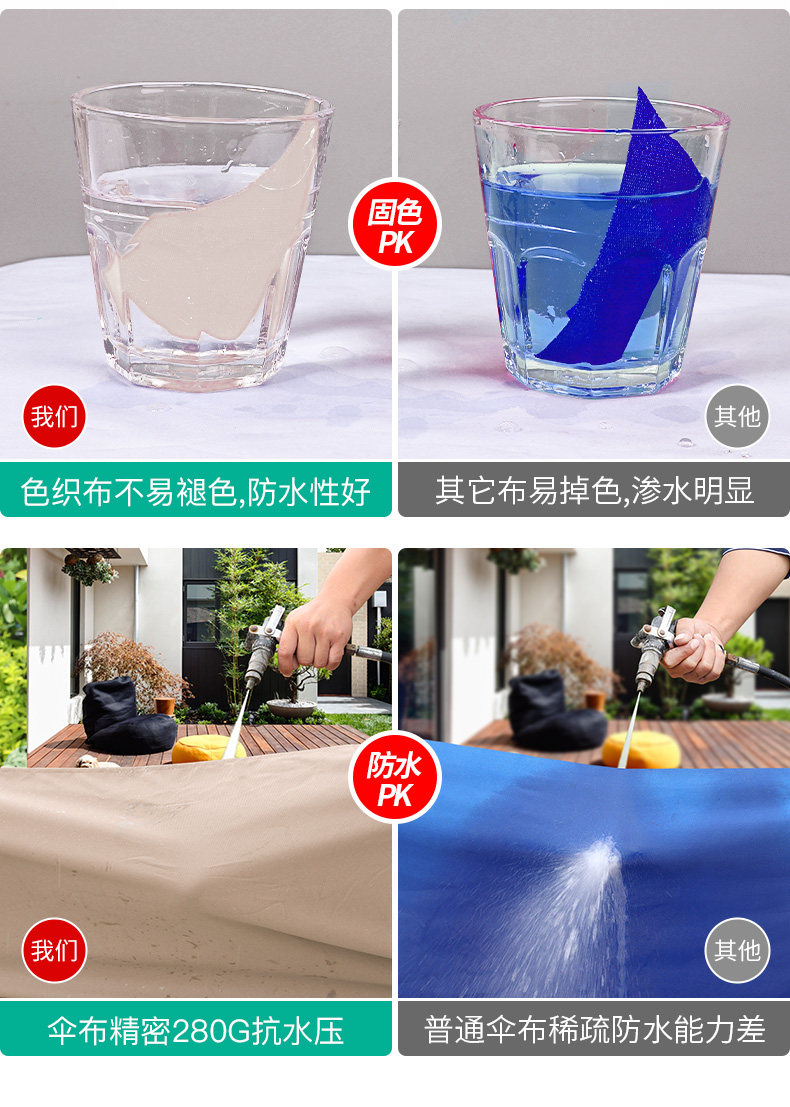 固色
PK

我们

其他

色织布不易褪色,防水性好

其它布易掉色,渗水明显

防水
PK

我们

其他

伞布精密280G抗水压

普通伞布稀疏防水能力差