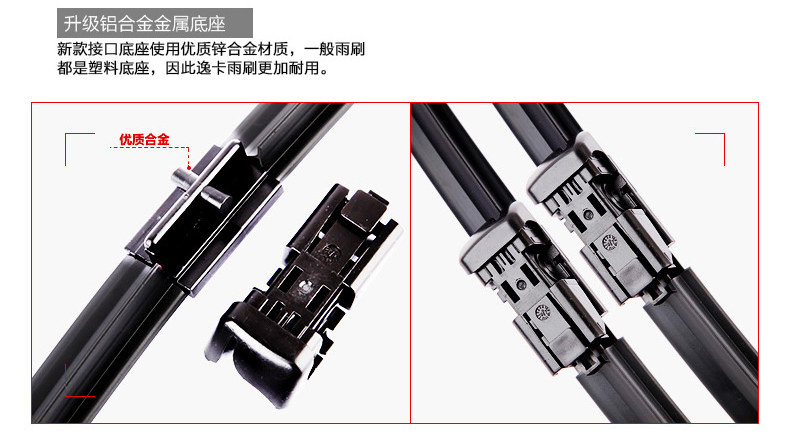 升级铝合金金属底座

新款接口底座使用优质锌合金材质，一般雨刷都是塑料底座，因此逸卡雨刷更加耐用。

优质合金