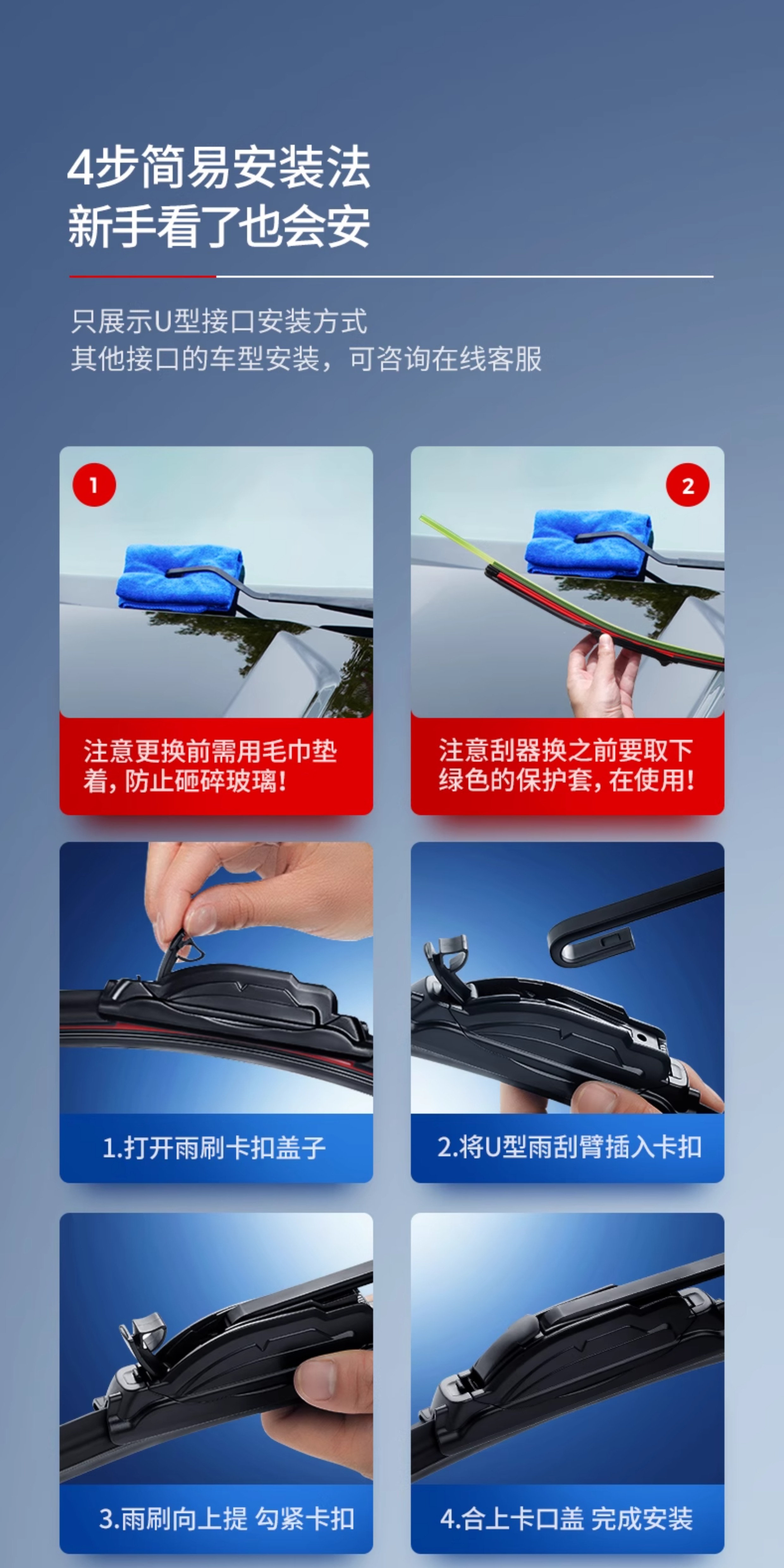 4步简易安装法
新手看了也会安

只展示U型接口安装方式
其他接口的车型安装，可咨询在线客服

1

注意更换前需用毛巾垫着，防止砸碎玻璃！

2

注意刮器换之前要取下绿色的保护套，在使用！

1.打开雨刷卡扣盖子

2.将U型雨刮臂插入卡扣

3.雨刷向上提 勾紧卡扣

4.合上卡口盖 完成安装