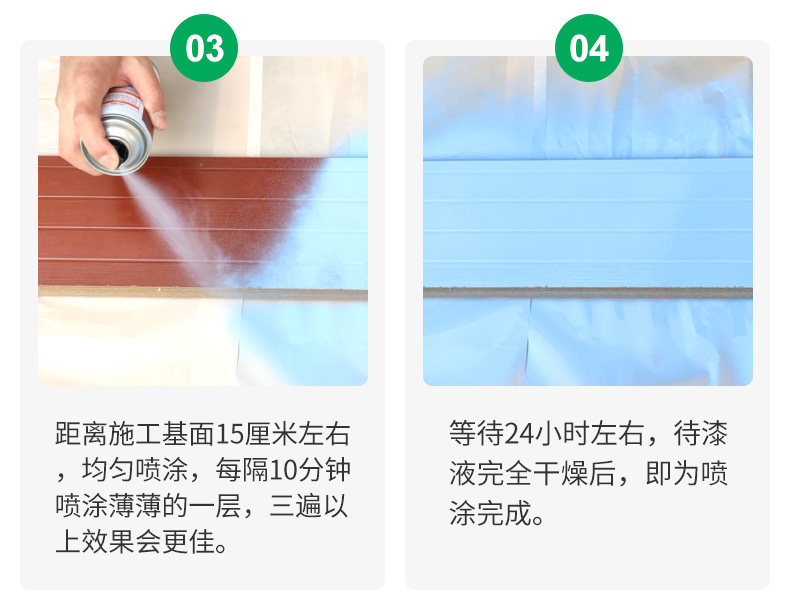 03

距离施工基面15厘米左右，均匀喷涂，每隔10分钟喷涂薄薄的一层，三遍以上效果会更佳。

04

等待24小时左右，待漆液完全干燥后，即为喷涂完成。