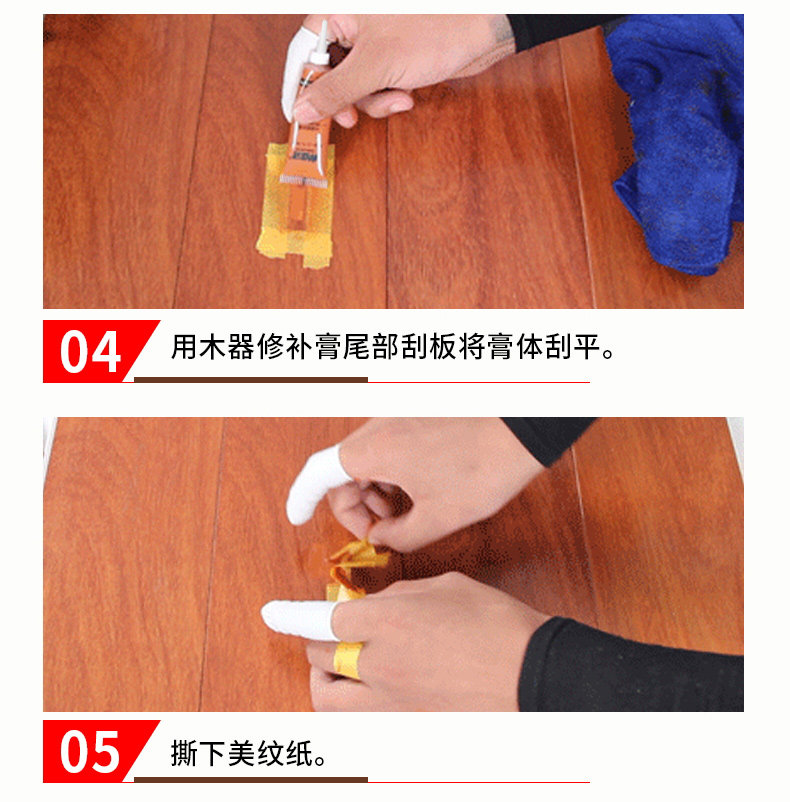 04 用木器修补膏尾部刮板将膏体刮平。

05 撕下美纹纸。