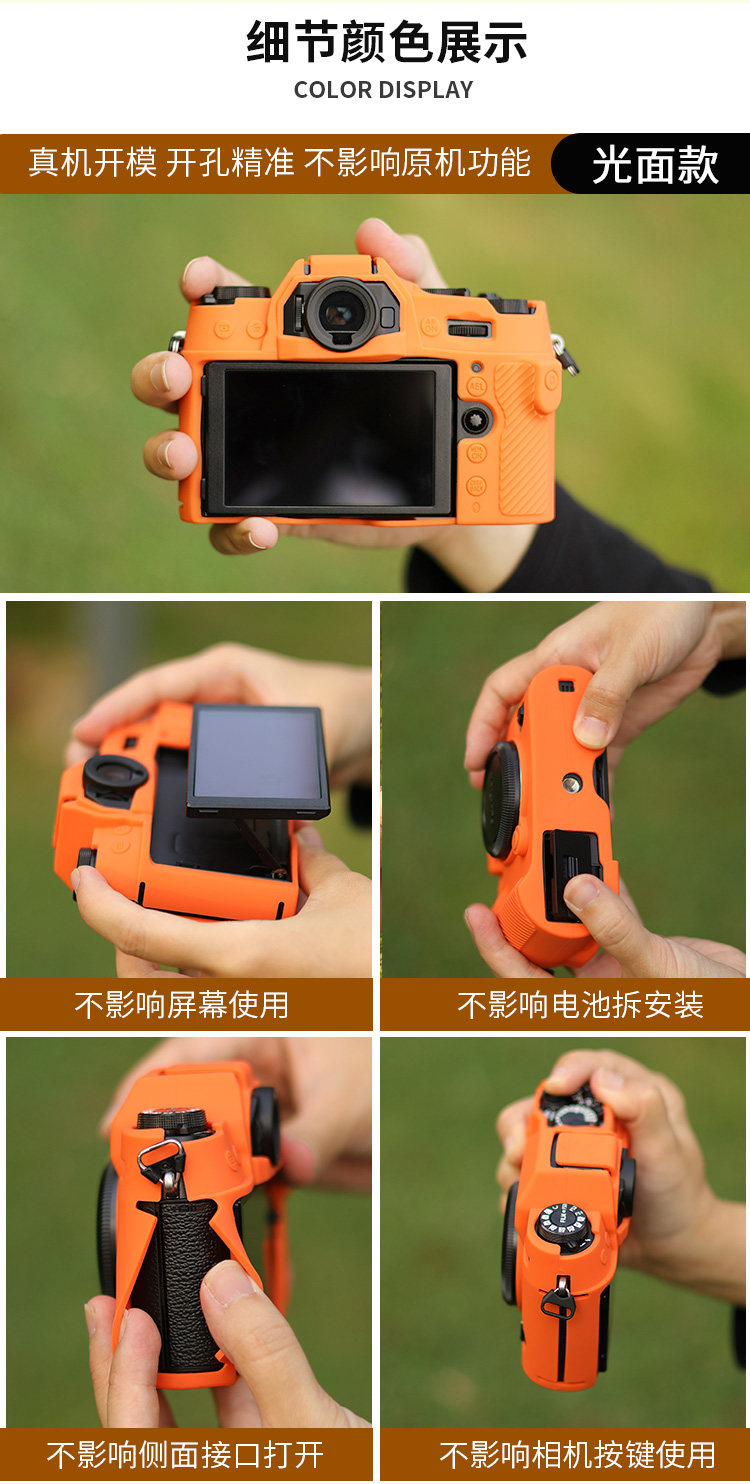 细节颜色展示
COLOR DISPLAY

真机开模 开孔精准 不影响原机功能
光面款

不影响屏幕使用

不影响电池拆安装

不影响侧面接口打开

不影响相机按键使用