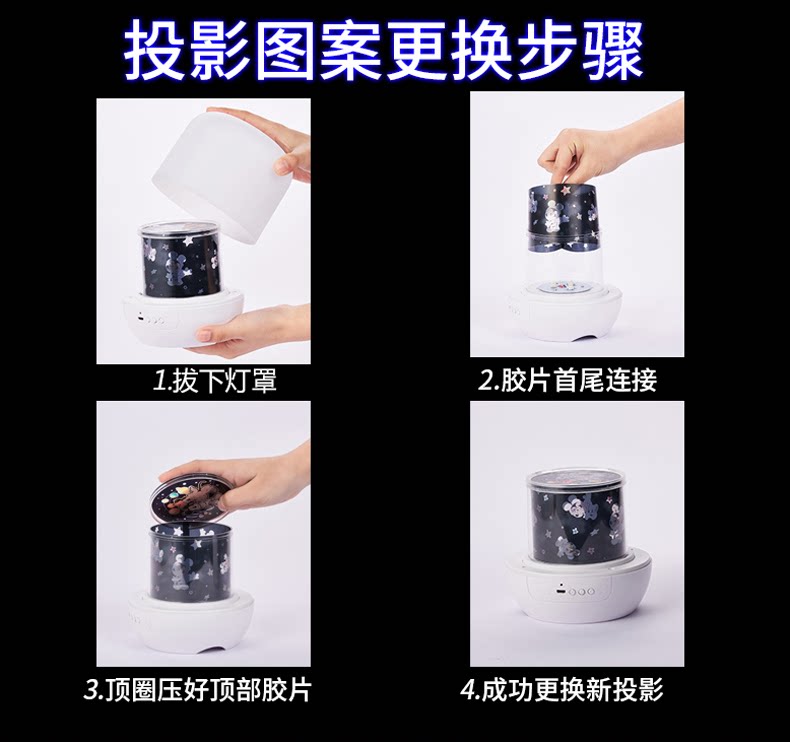 投影图案更换步骤

1.拔下灯罩

2.胶片首尾连接

3.顶圈压好顶部胶片

4.成功更换新投影