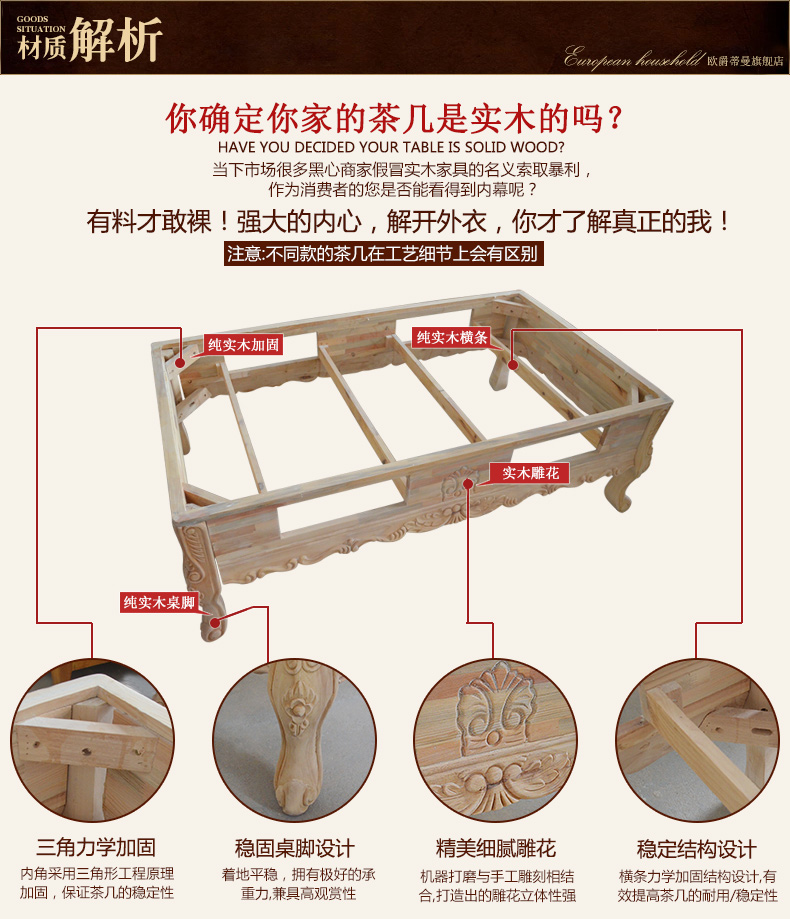 GOODS SITUATION 材质解析

European household 欧爵蒂曼旗舰店

你确定你家的茶几是实木的吗？

HAVE YOU DECIDED YOUR TABLE IS SOLID WOOD?

当下市场很多黑心商家假冒实木家具的名义索取暴利，作为消费者的您是否能看得到内幕呢？

有料才敢裸！强大的内心，解开外衣，你才了解真正的我！

注意:不同款的茶几在工艺细节上会有区别

纯实木加固

纯实木横条

实木雕花

纯实木桌脚

三角力学加固

内角采用三角形工程原理加固，保证茶几的稳定性

稳固桌脚设计

着地平稳，拥有极好的承重力,兼具高观赏性

精美细腻雕花

机器打磨与手工雕刻相结合,打造出的雕花立体性强

稳定结构设计

横条力学加固结构设计,有效提高茶几的耐用/稳定性