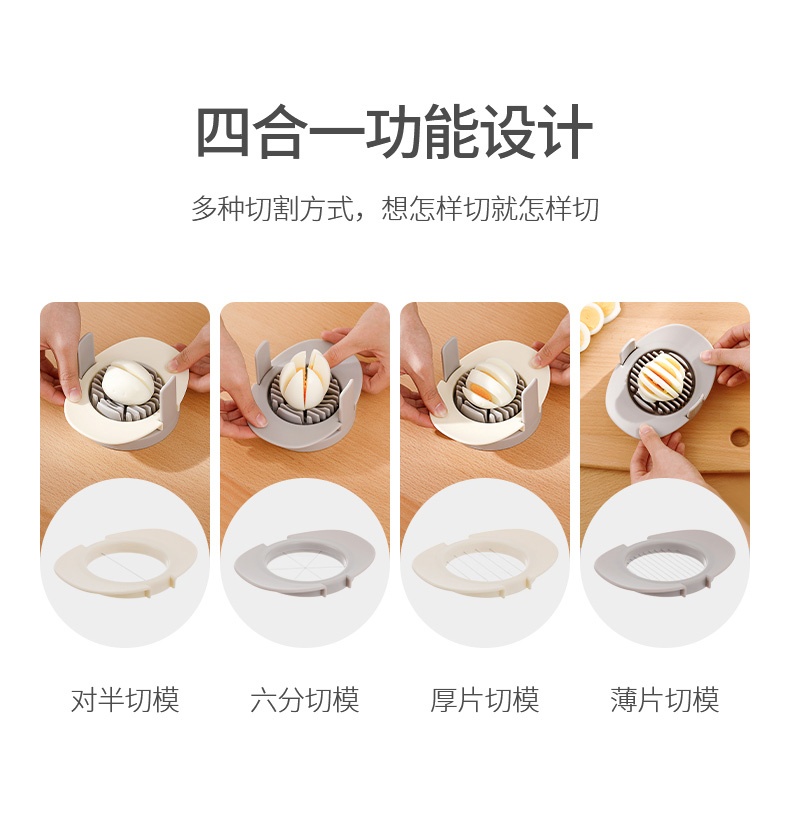 四合一功能设计

多种切割方式，想怎样切就怎样切

对半切模

六分切模

厚片切模

薄片切模