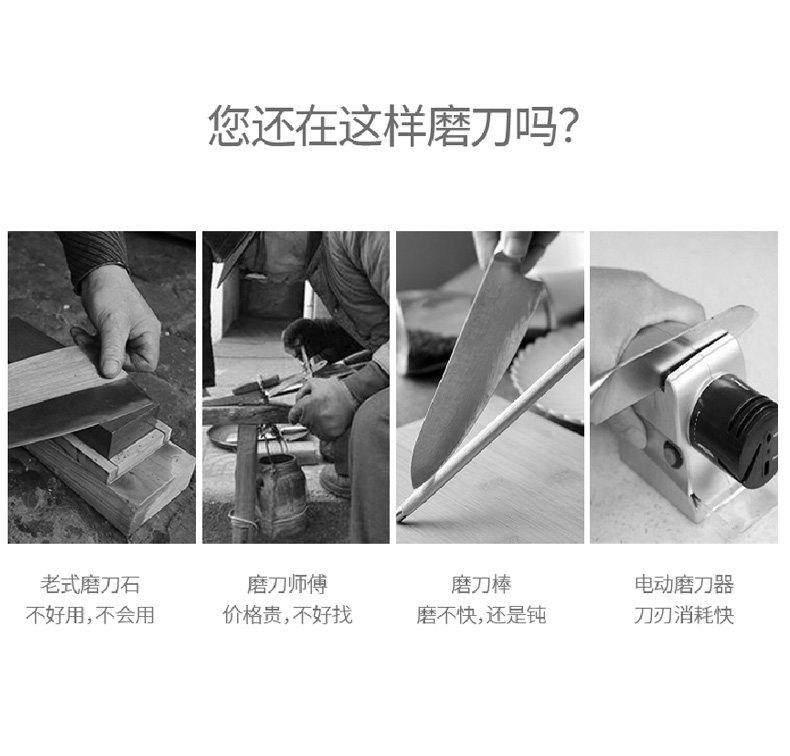 您还在这样磨刀吗?

老式磨刀石
不好用,不会用

磨刀师傅
价格贵,不好找

磨刀棒
磨不快,还是钝

电动磨刀器
刀刃消耗快