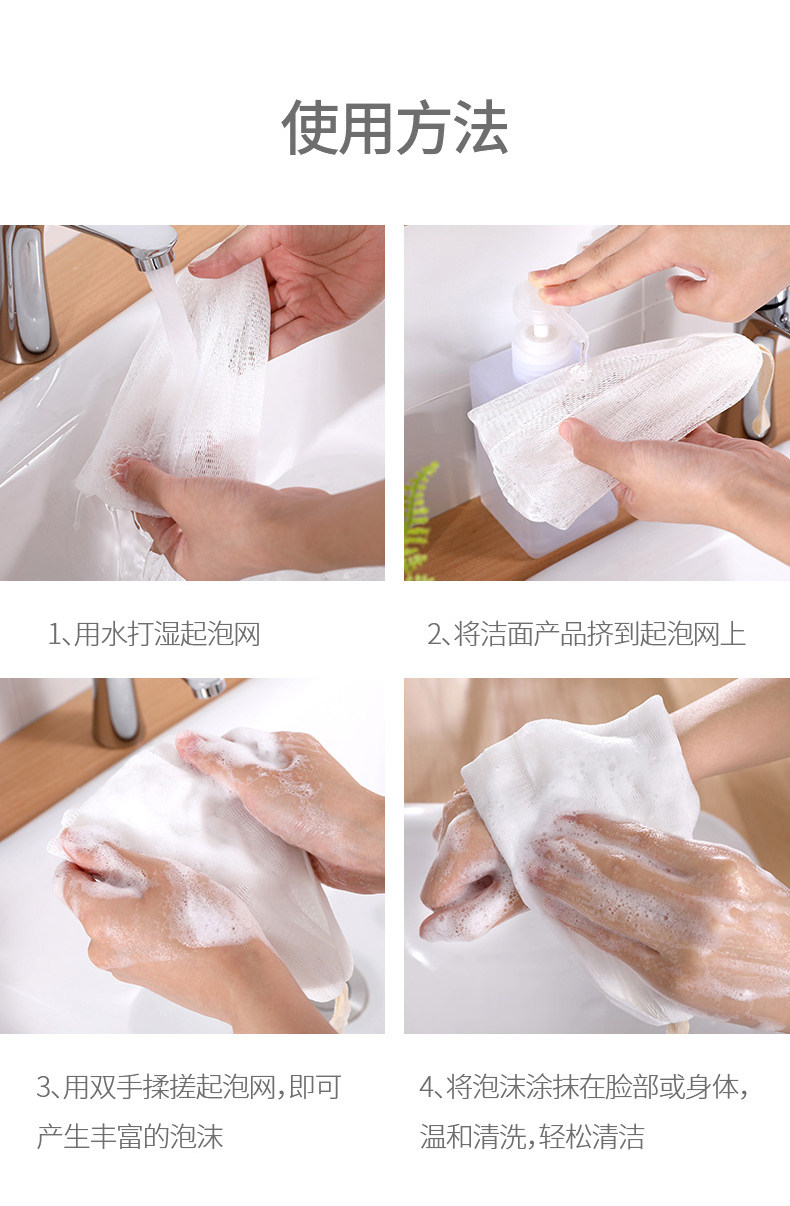 使用方法

1、用水打湿起泡网

2、将洁面产品挤到起泡网上

3、用双手揉搓起泡网，即可产生丰富的泡沫

4、将泡沫涂抹在脸部或身体，温和清洗，轻松清洁