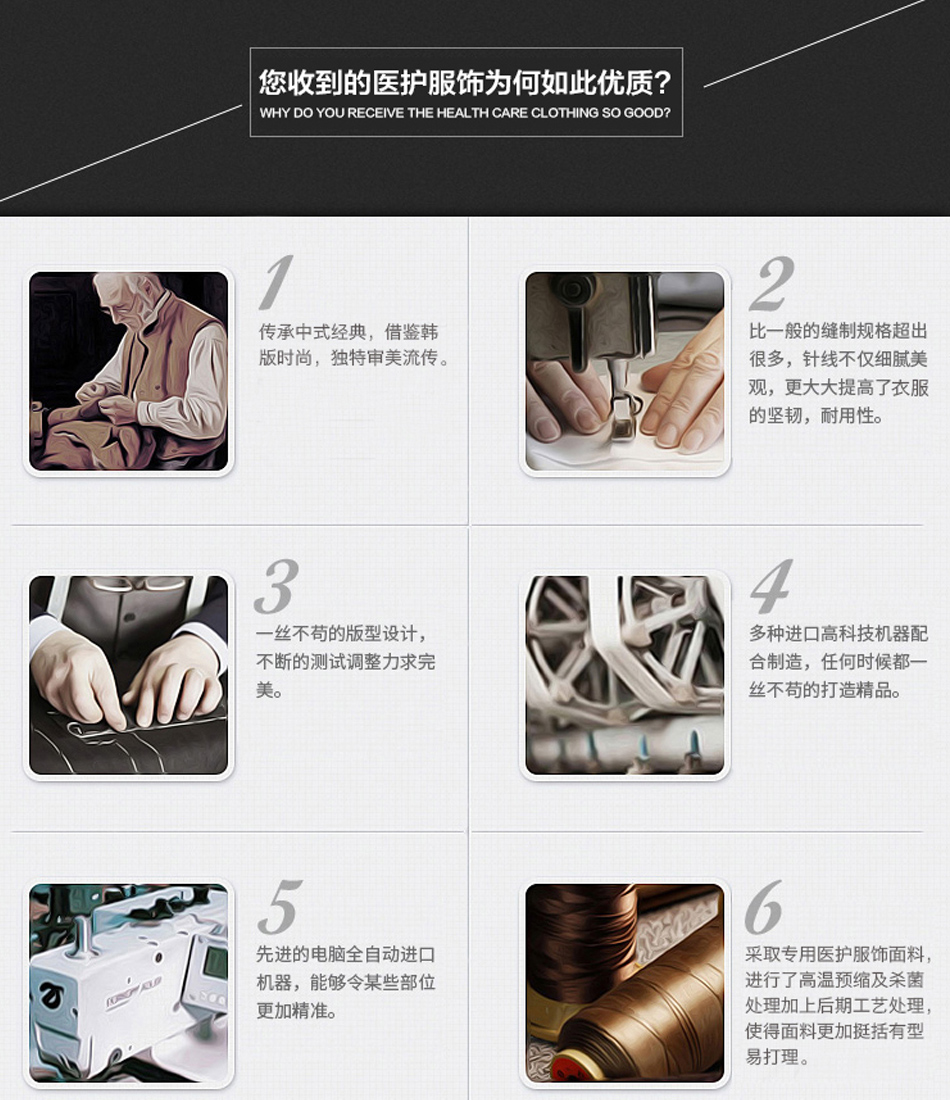 您收到的医护服饰为何如此优质?
WHY DO YOU RECEIVE THE HEALTH CARE CLOTHING SO GOOD?

1
传承中式经典，借鉴韩版时尚，独特审美流传。

2
比一般的缝制规格超出很多，针线不仅细腻美观，更大大提高了衣服的坚韧，耐用性。

3
一丝不苟的版型设计，不断的测试调整力求完美。

4
多种进口高科技机器配合制造，任何时候都一丝不苟的打造精品。

5
先进的电脑全自动进口机器，能够令某些部位更加精准。

6
采取专用医护服饰面料，进行了高温预缩及杀菌处理加上后期工艺处理，使得面料更加挺括有型易打理。