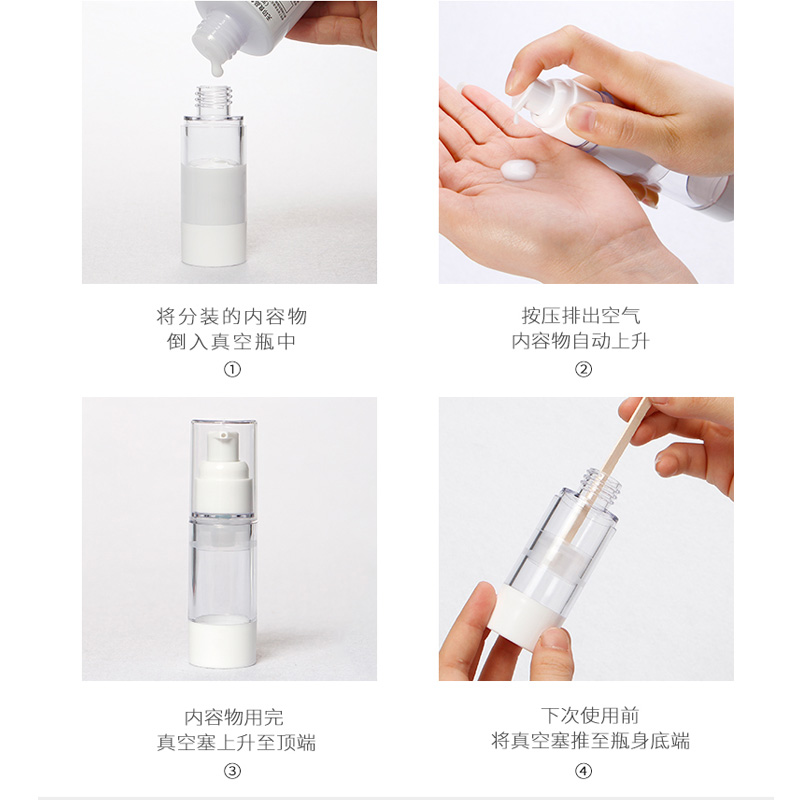 将分装的内容物
倒入真空瓶中
①

按压排出空气
内容物自动上升
②

内容物用完
真空塞上升至顶端
③

下次使用前
将真空塞推至瓶身底端
④