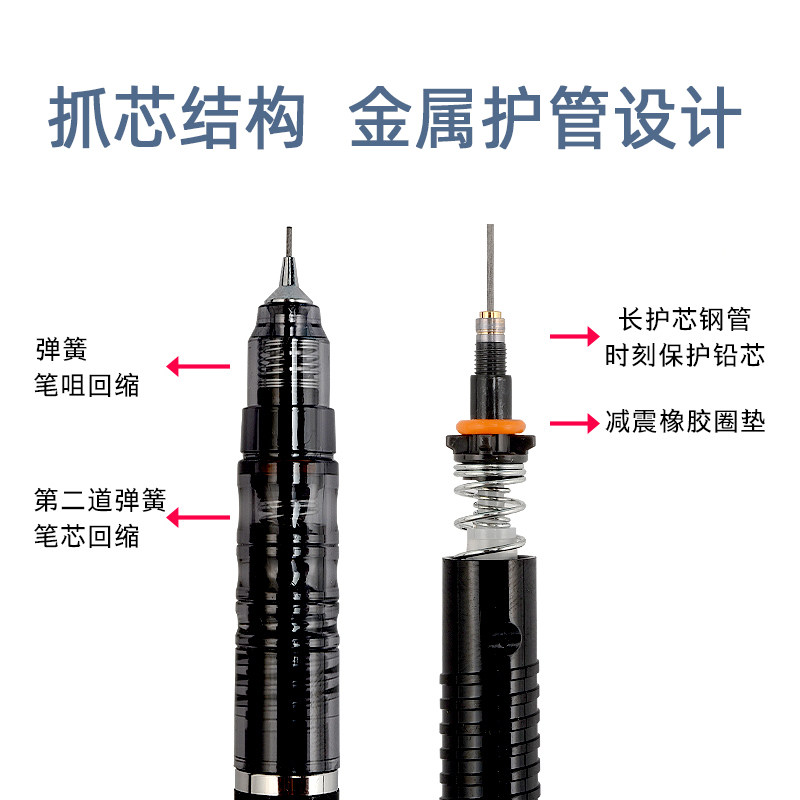 抓芯结构 金属护管设计

弹簧
笔咀回缩

第二道弹簧
笔芯回缩

长护芯钢管
时刻保护铅芯

减震橡胶圈垫