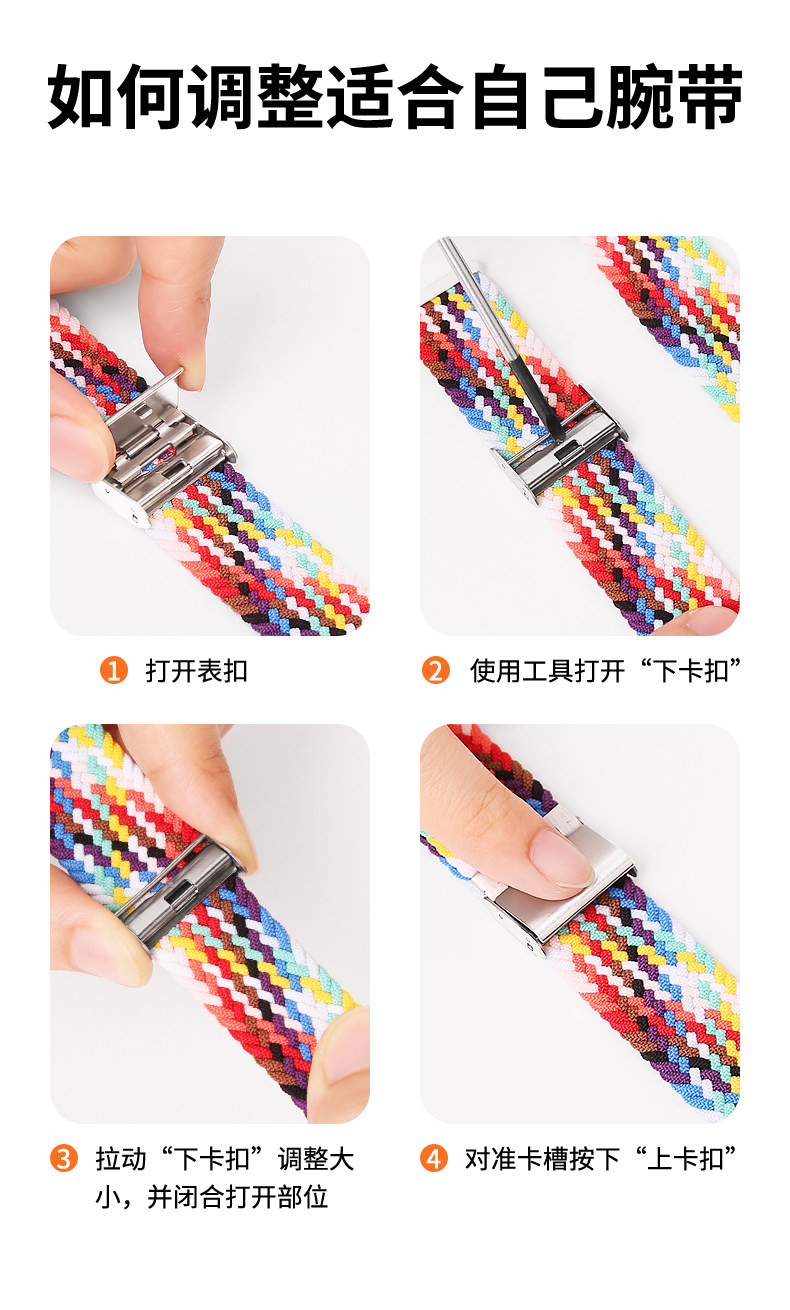 如何调整适合自己腕带

1 打开表扣

2 使用工具打开“下卡扣”

3 拉动“下卡扣”调整大小，并闭合打开部位

4 对准卡槽按下“上卡扣”