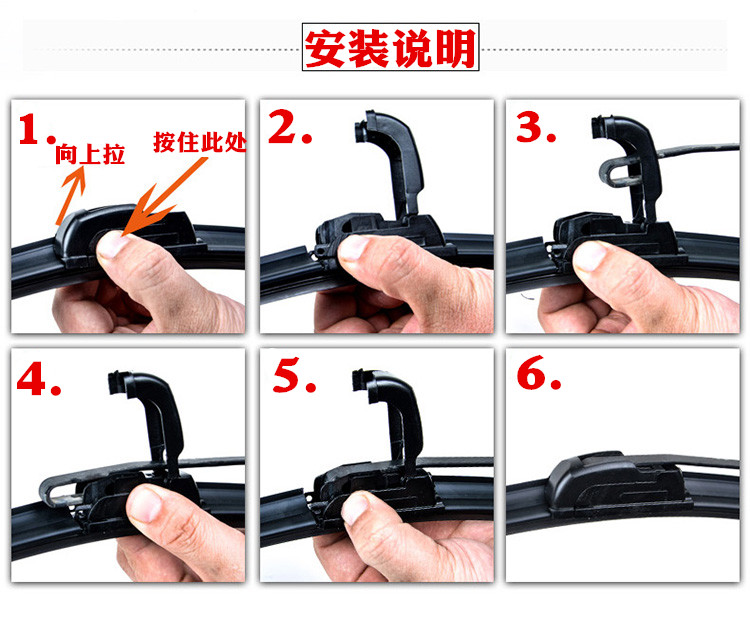 安装说明

1.
向上拉
按住此处

2.

3.

4.

5.

6.