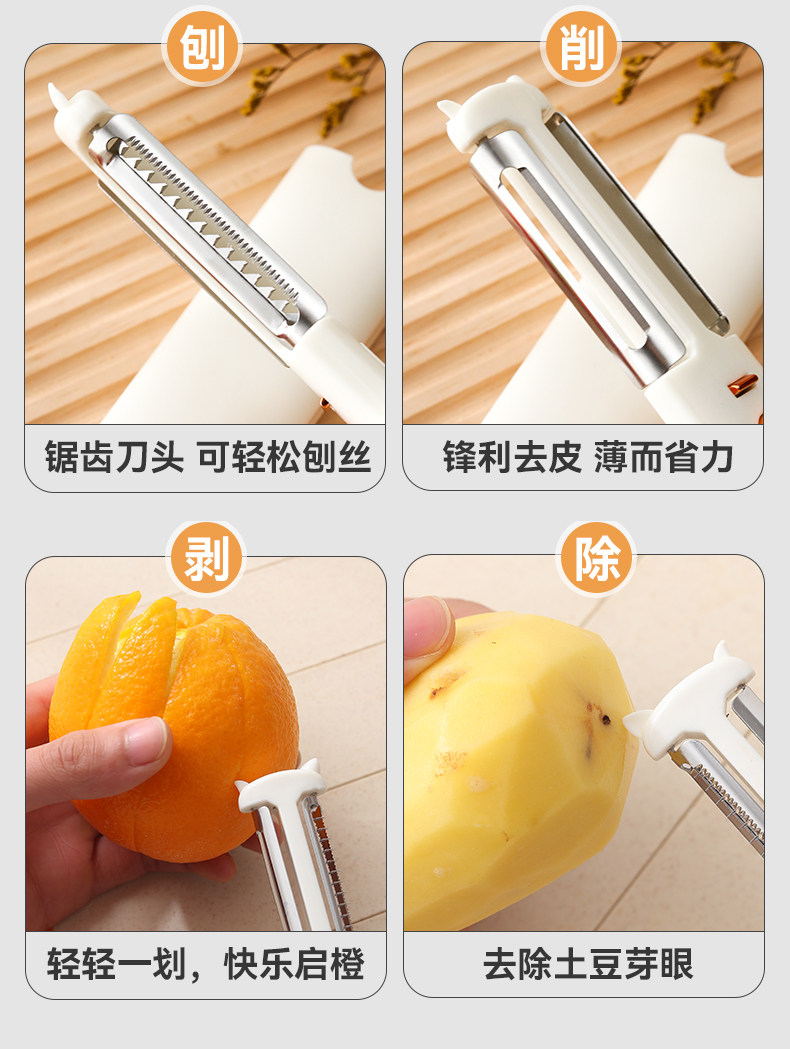 刨

锯齿刀头 可轻松刨丝

削

锋利去皮 薄而省力

剥

轻轻一划，快乐启橙

除

去除土豆芽眼