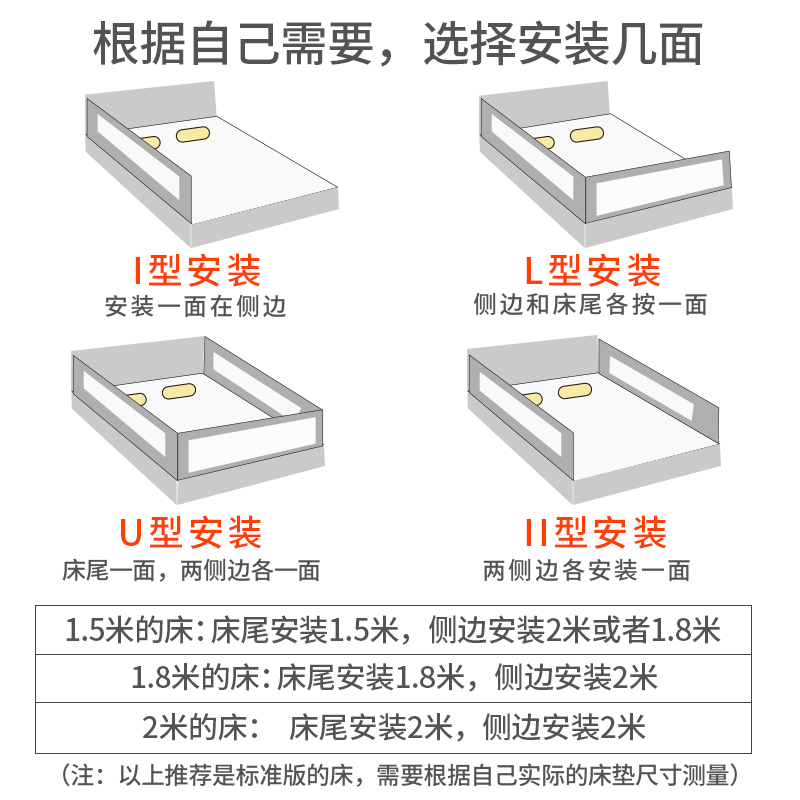 根据自己需要，选择安装几面

I型安装
安装一面在侧边

L型安装
侧边和床尾各按一面

U型安装
床尾一面，两侧边各一面

II型安装
两侧边各安装一面

| 1.5米的床：床尾安装1.5米，侧边安装2米或者1.8米 |
|---|
| 1.8米的床：床尾安装1.8米，侧边安装2米 |
| 2米的床： 床尾安装2米，侧边安装2米 |

（注：以上推荐是标准版的床，需要根据自己实际的床垫尺寸测量）