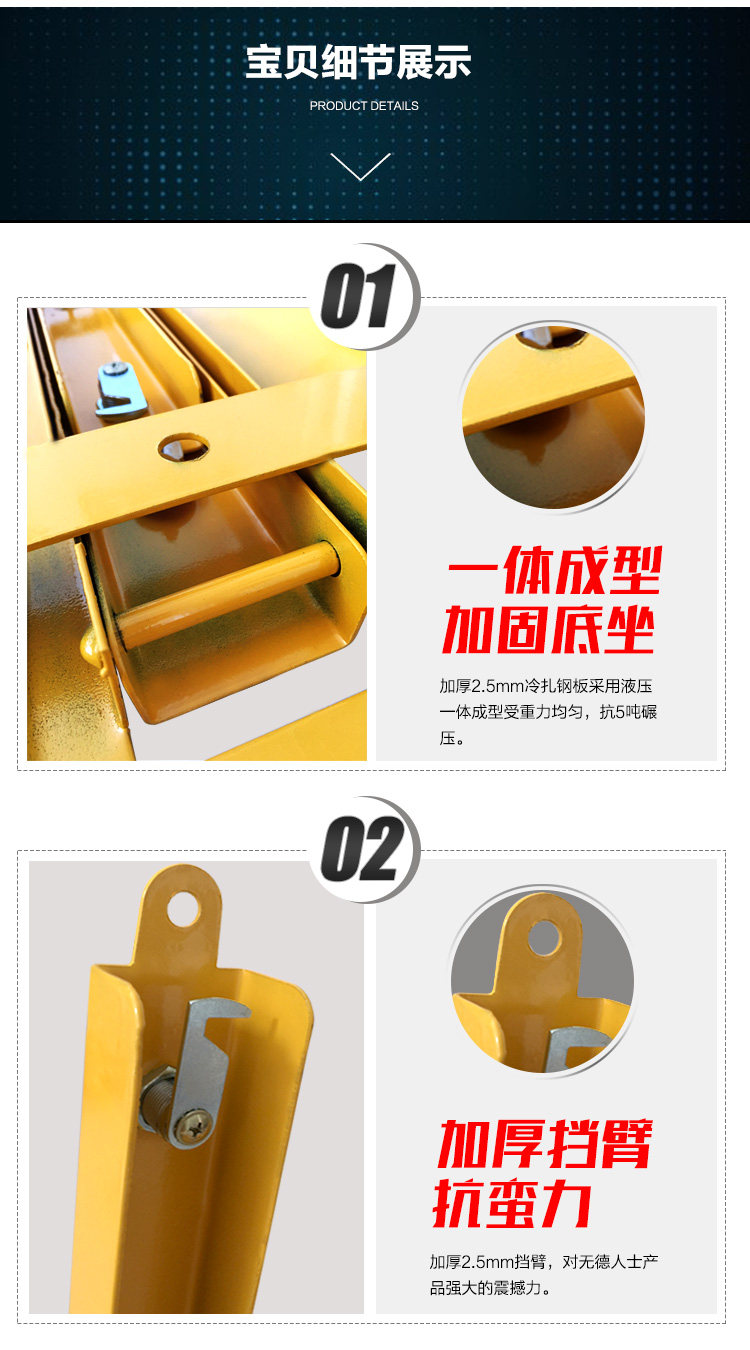 宝贝细节展示

PRODUCT DETAILS

01

一体成型
加固底坐

加厚2.5mm冷扎钢板采用液压一体成型受重力均匀，抗5吨碾压。

02

加厚挡臂
抗蛮力

加厚2.5mm挡臂，对无德人士产品强大的震撼力。