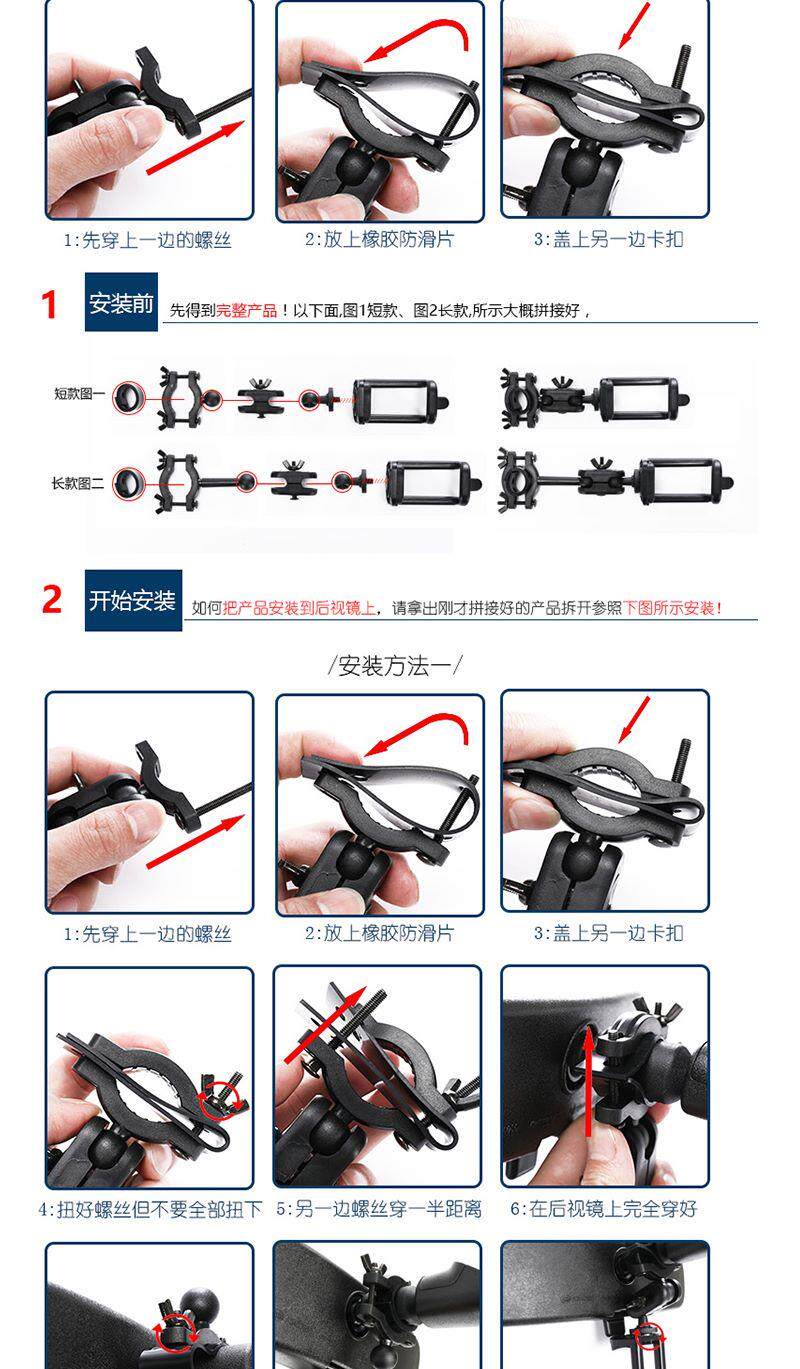 1:先穿上一边的螺丝

2:放上橡胶防滑片

3:盖上另一边卡扣

1 安装前 先得到完整产品！以下面,图1短款、图2长款,所示大概拼接好，

短款图一

长款图二

2 开始安装 如何把产品安装到后视镜上，请拿出刚才拼接好的产品拆开参照下图所示安装！

/安装方法一/

1:先穿上一边的螺丝

2:放上橡胶防滑片

3:盖上另一边卡扣

4:扭好螺丝但不要全部扭下

5:另一边螺丝穿一半距离

6:在后视镜上完全穿好