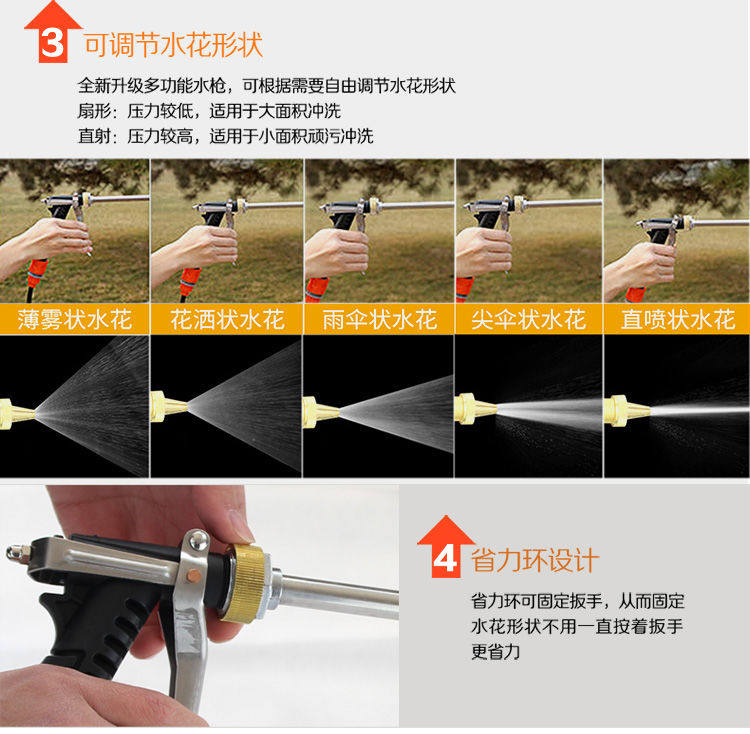 3 可调节水花形状

全新升级多功能水枪，可根据需要自由调节水花形状
扇形：压力较低，适用于大面积冲洗
直射：压力较高，适用于小面积顽污冲洗

薄雾状水花

花洒状水花

雨伞状水花

尖伞状水花

直喷状水花

4 省力环设计

省力环可固定扳手，从而固定水花形状不用一直按着扳手更省力