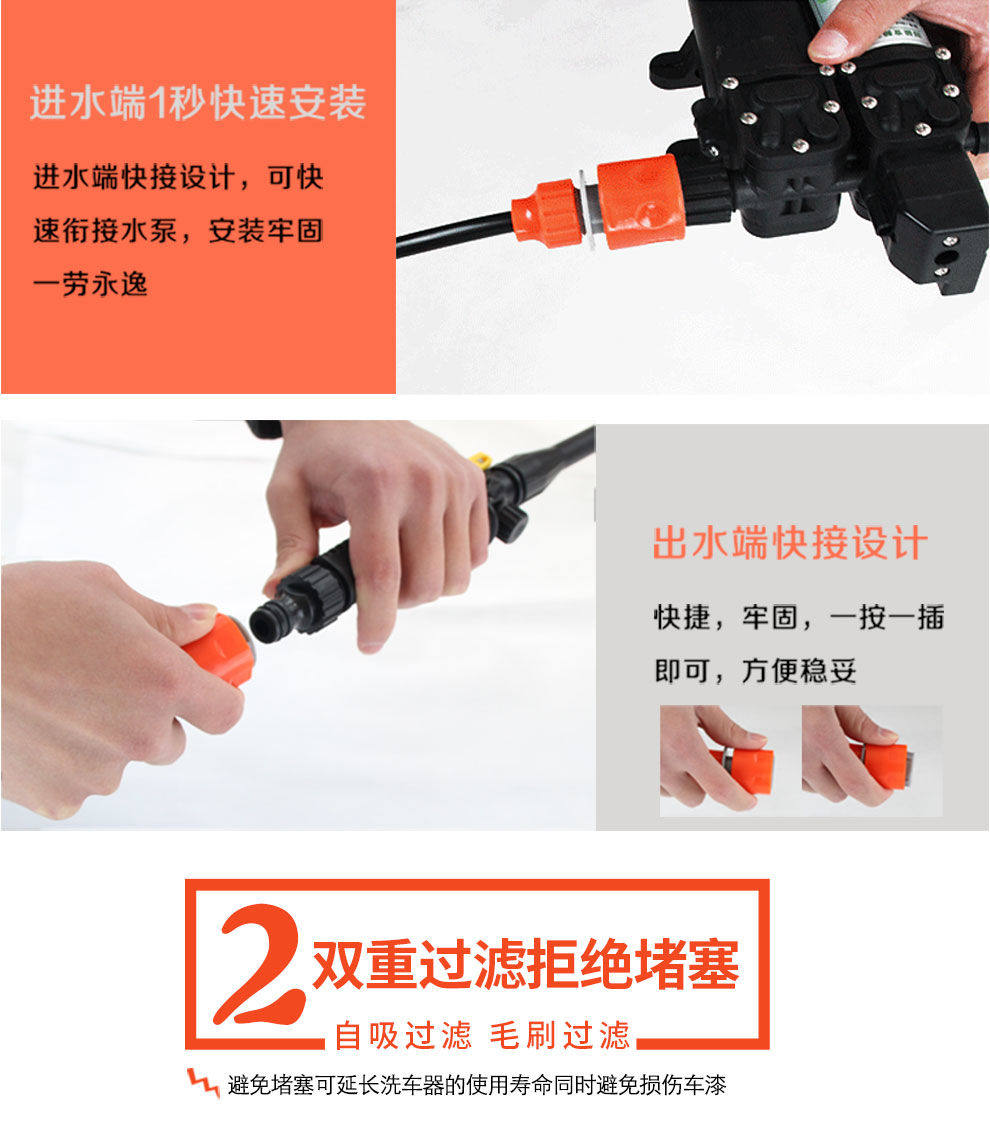 进水端1秒快速安装

进水端快接设计，可快速衔接水泵，安装牢固一劳永逸

出水端快接设计

快捷，牢固，一按一插即可，方便稳妥

2 双重过滤拒绝堵塞

自吸过滤 毛刷过滤

避免堵塞可延长洗车器的使用寿命同时避免损伤车漆