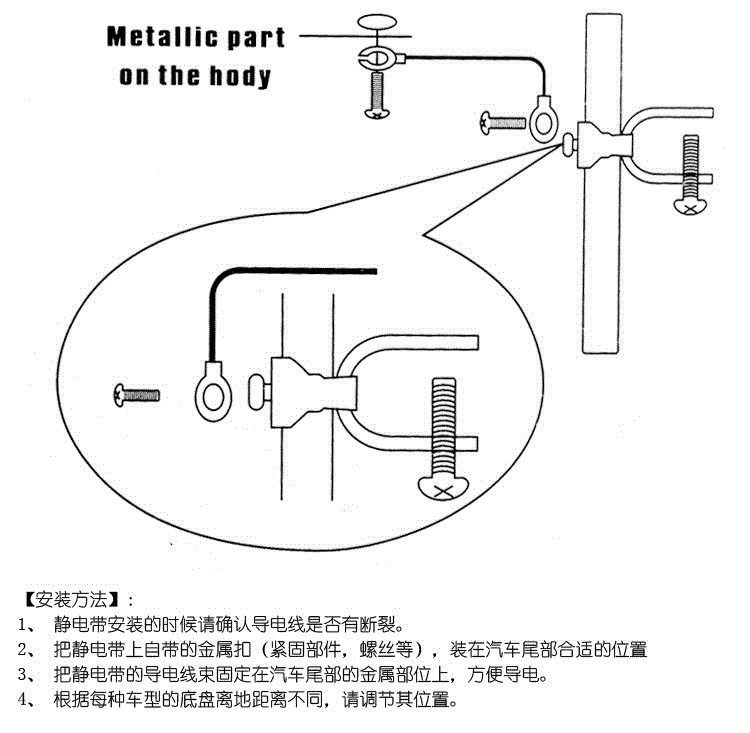 Metallic part on the hody

【安装方法】:
1、 静电带安装的时候请确认导电线是否有断裂。
2、 把静电带上自带的金属扣（紧固部件，螺丝等），装在汽车尾部合适的位置
3、 把静电带的导电线束固定在汽车尾部的金属部位上，方便导电。
4、 根据每种车型的底盘离地距离不同，请调节其位置。