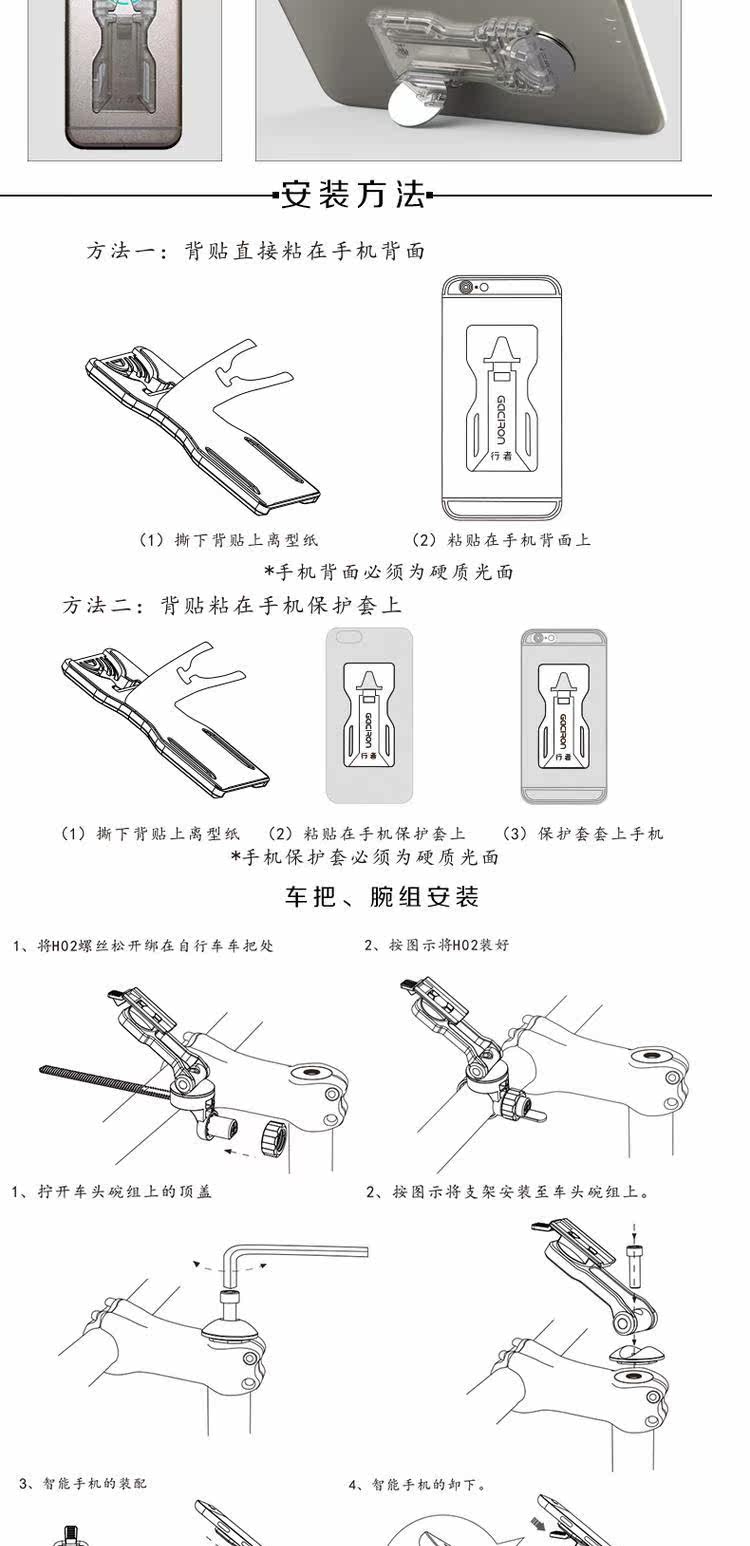 安装方法

方法一：背贴直接粘在手机背面

GACIRON
行者

（1）撕下背贴上离型纸　　（2）粘贴在手机背面上

*手机背面必须为硬质光面

方法二：背贴粘在手机保护套上

GACIRON
行者

GACIRON
行者

（1）撕下背贴上离型纸　（2）粘贴在手机保护套上　（3）保护套套上手机

*手机保护套必须为硬质光面

车把、腕组安装

1、将H02螺丝松开绑在自行车车把处

2、按图示将H02装好

1、拧开车头碗组上的顶盖

2、按图示将支架安装至车头碗组上。

3、智能手机的装配

4、智能手机的卸下。