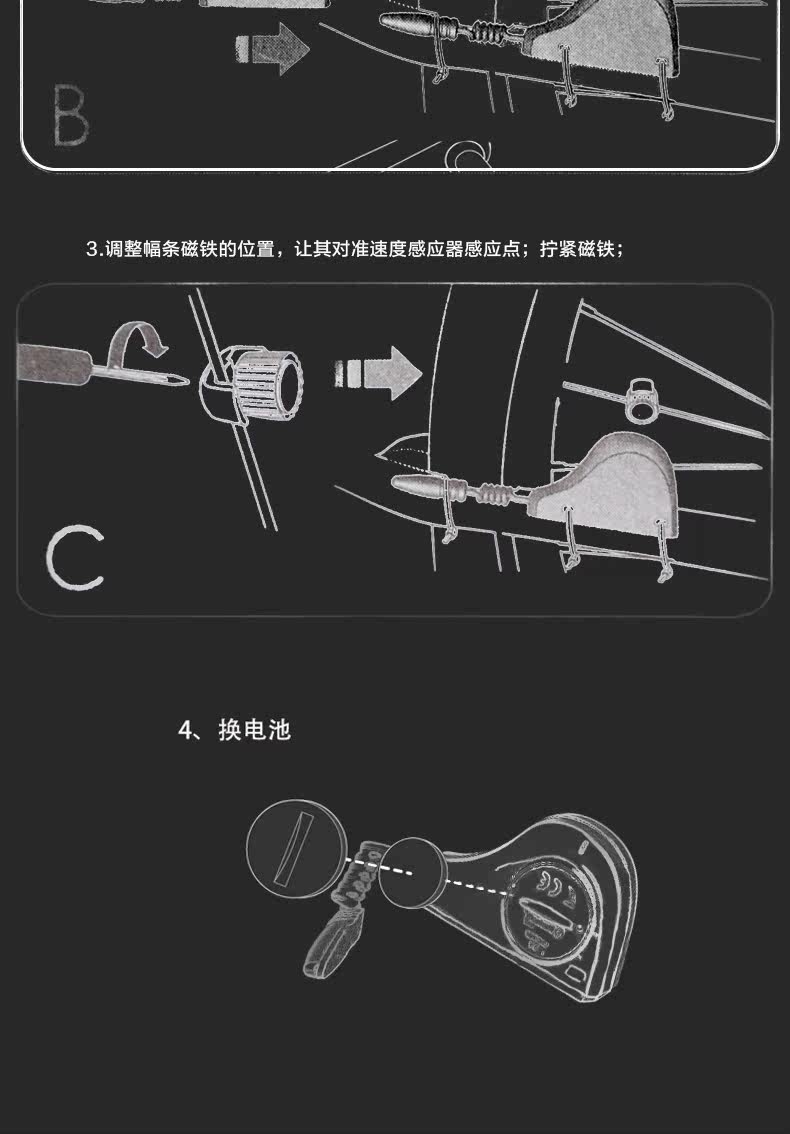 B

3.调整幅条磁铁的位置，让其对准速度感应器感应点；拧紧磁铁；

C

4、换电池