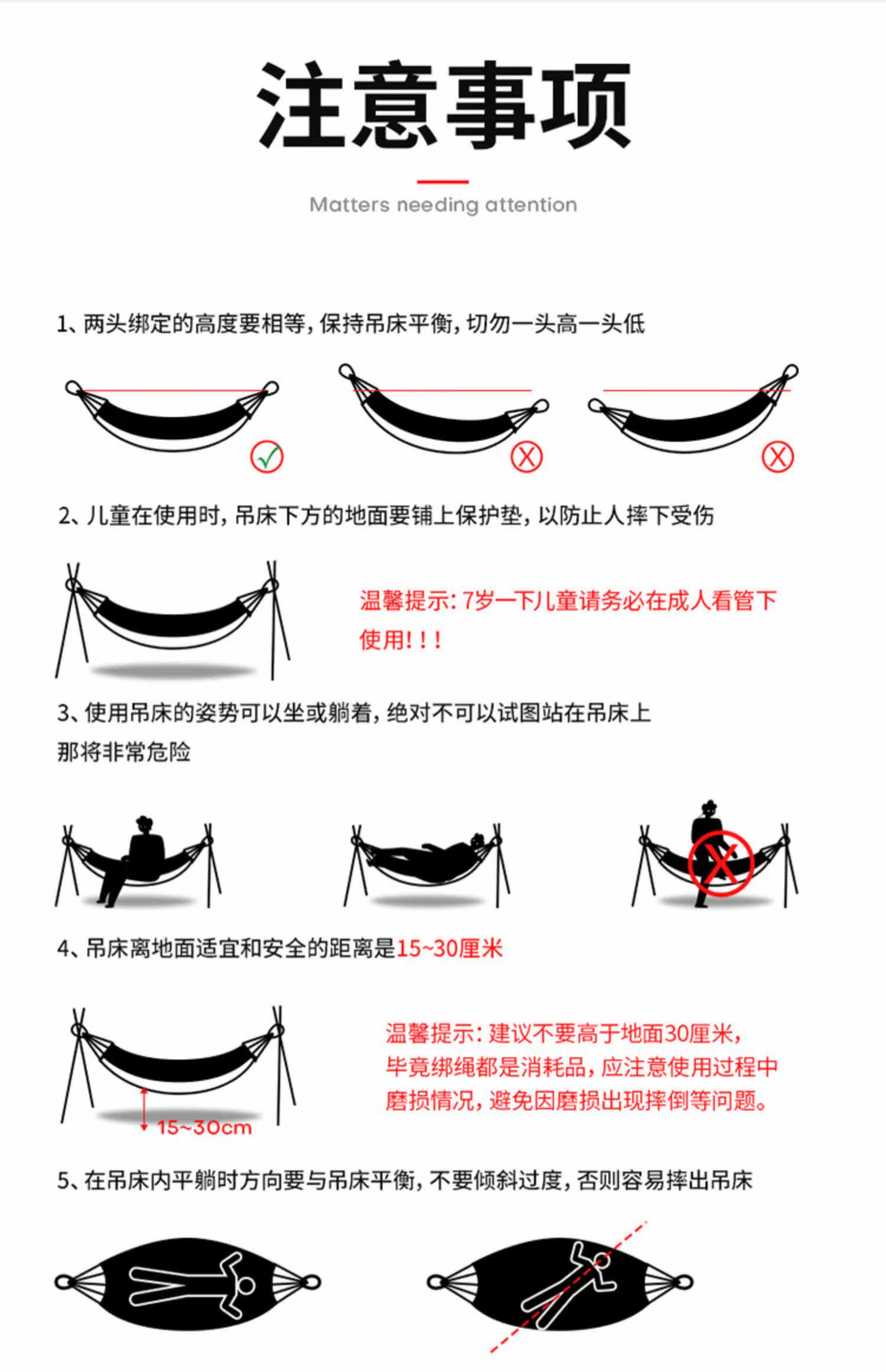 注意事项

Matters needing attention

1、两头绑定的高度要相等，保持吊床平衡，切勿一头高一头低

2、儿童在使用时，吊床下方的地面要铺上保护垫，以防止人摔下受伤

温馨提示：7岁一下儿童请务必在成人看管下使用！！！

3、使用吊床的姿势可以坐或躺着，绝对不可以试图站在吊床上那将非常危险

4、吊床离地面适宜和安全的距离是15~30厘米

15~30cm

温馨提示：建议不要高于地面30厘米，毕竟绑绳都是消耗品，应注意使用过程中磨损情况，避免因磨损出现摔倒等问题。

5、在吊床内平躺时方向要与吊床平衡，不要倾斜过度，否则容易摔出吊床