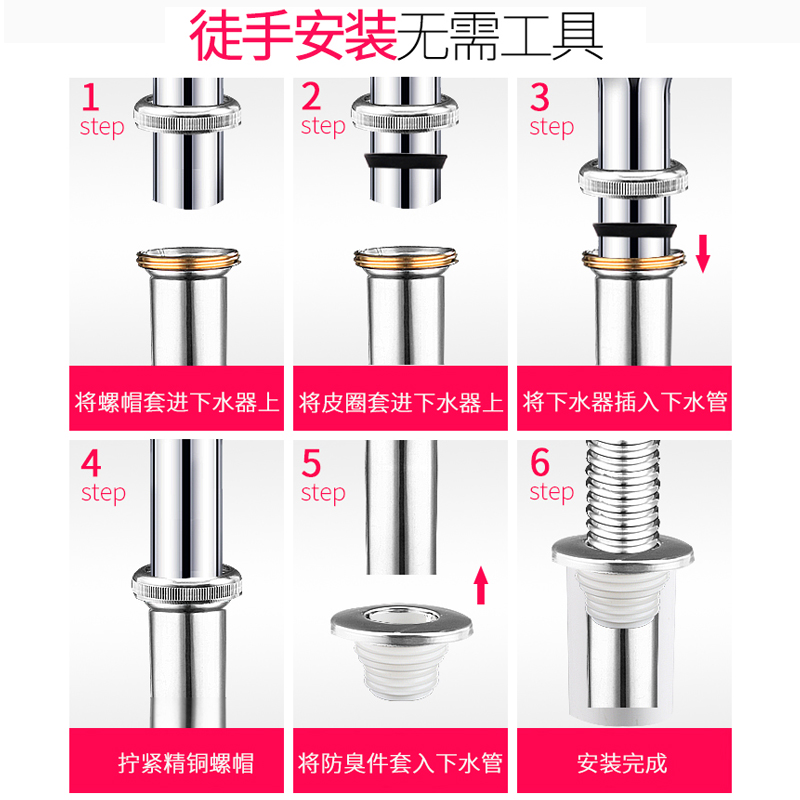 徒手安装无需工具

1 step

将螺帽套进下水器上

2 step

将皮圈套进下水器上

3 step

将下水器插入下水管

4 step

拧紧精铜螺帽

5 step

将防臭件套入下水管

6 step

安装完成