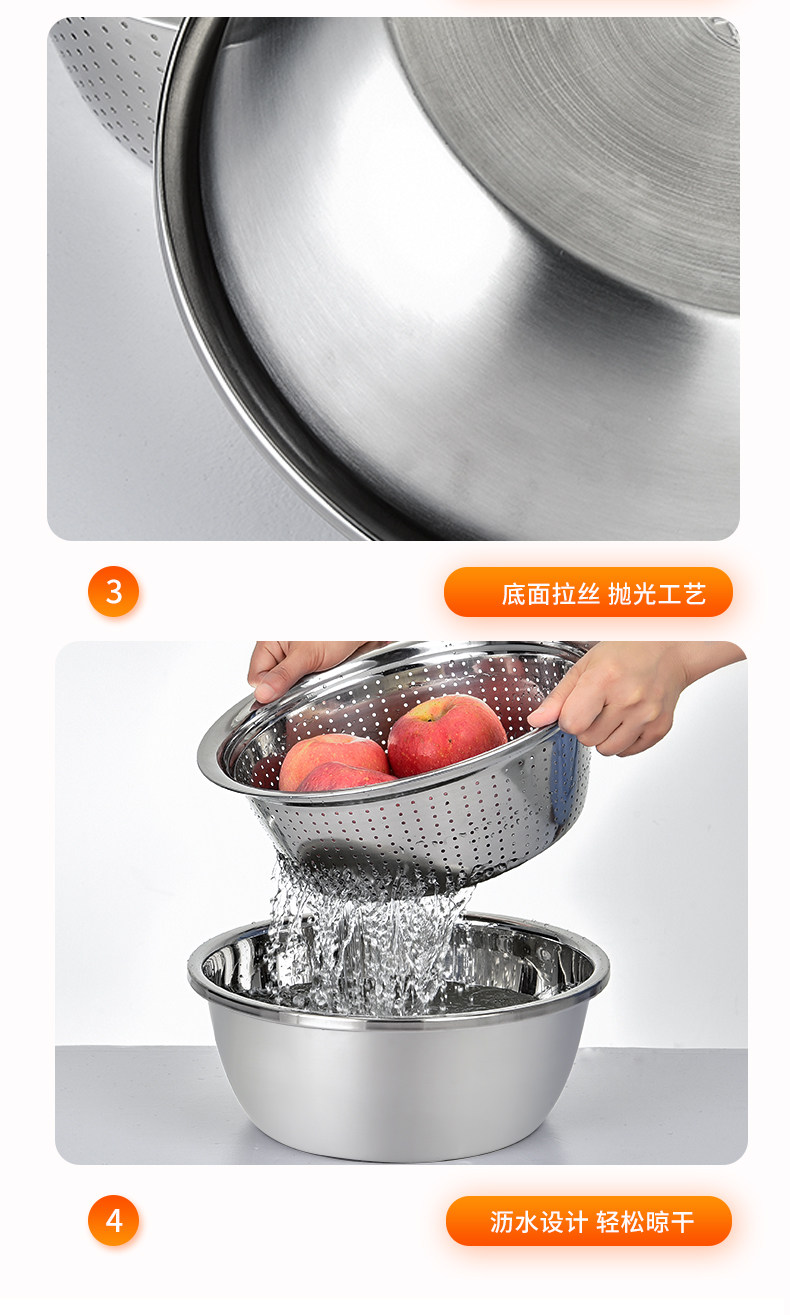 3

底面拉丝 抛光工艺

4

沥水设计 轻松晾干