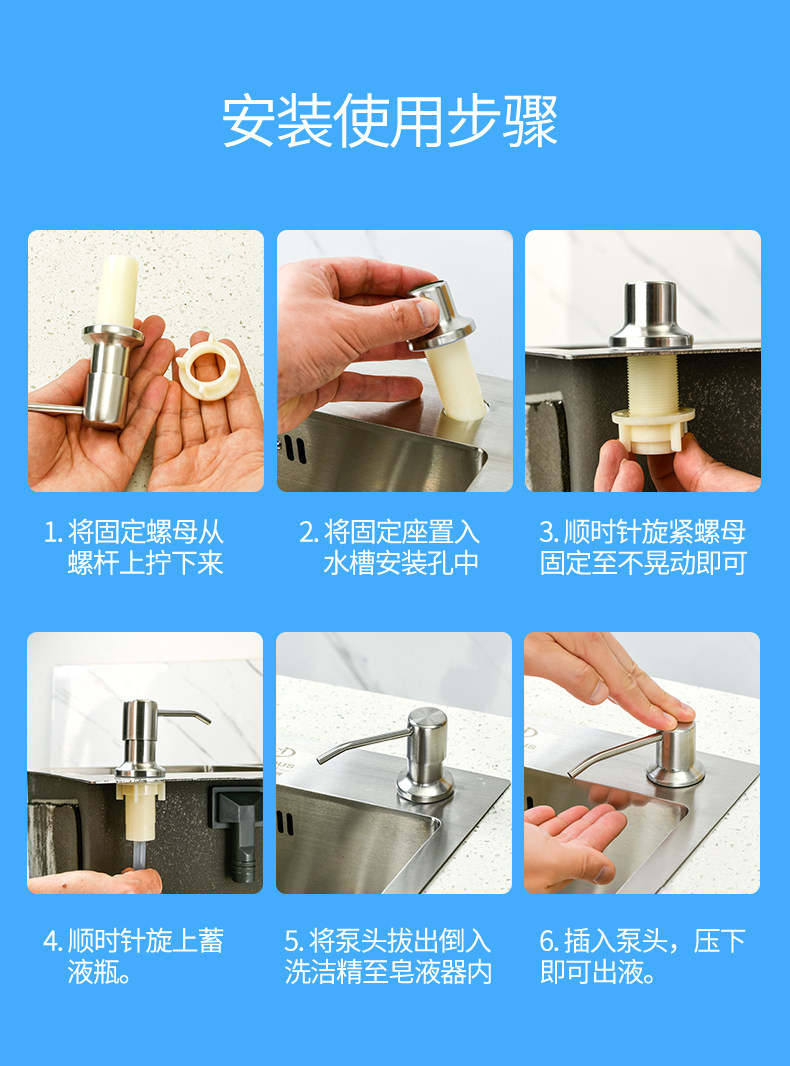 安装使用步骤

1. 将固定螺母从螺杆上拧下来

2. 将固定座置入水槽安装孔中

3. 顺时针旋紧螺母固定至不晃动即可

4. 顺时针旋上蓄液瓶。

5. 将泵头拔出倒入洗洁精至皂液器内

6. 插入泵头，压下即可出液。