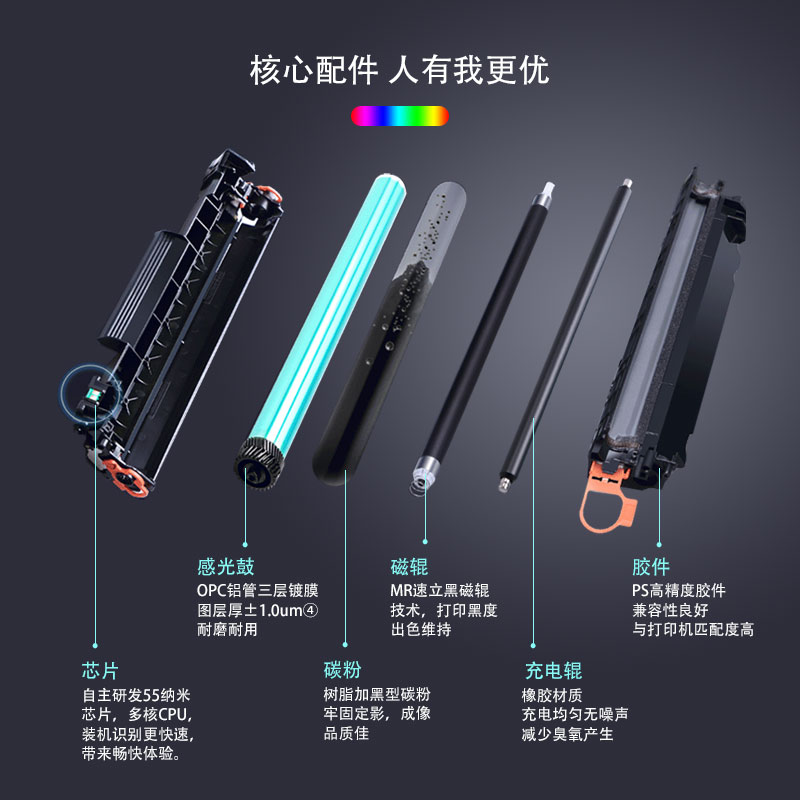 核心配件 人有我更优

感光鼓
OPC铝管三层镀膜
图层厚±1.0um④
耐磨耐用

磁辊
MR速立黑磁辊
技术，打印黑度
出色维持

胶件
PS高精度胶件
兼容性良好
与打印机匹配度高

芯片
自主研发55纳米
芯片，多核CPU，
装机识别更快速，
带来畅快体验。

碳粉
树脂加黑型碳粉
牢固定影，成像
品质佳

充电辊
橡胶材质
充电均匀无噪声
减少臭氧产生