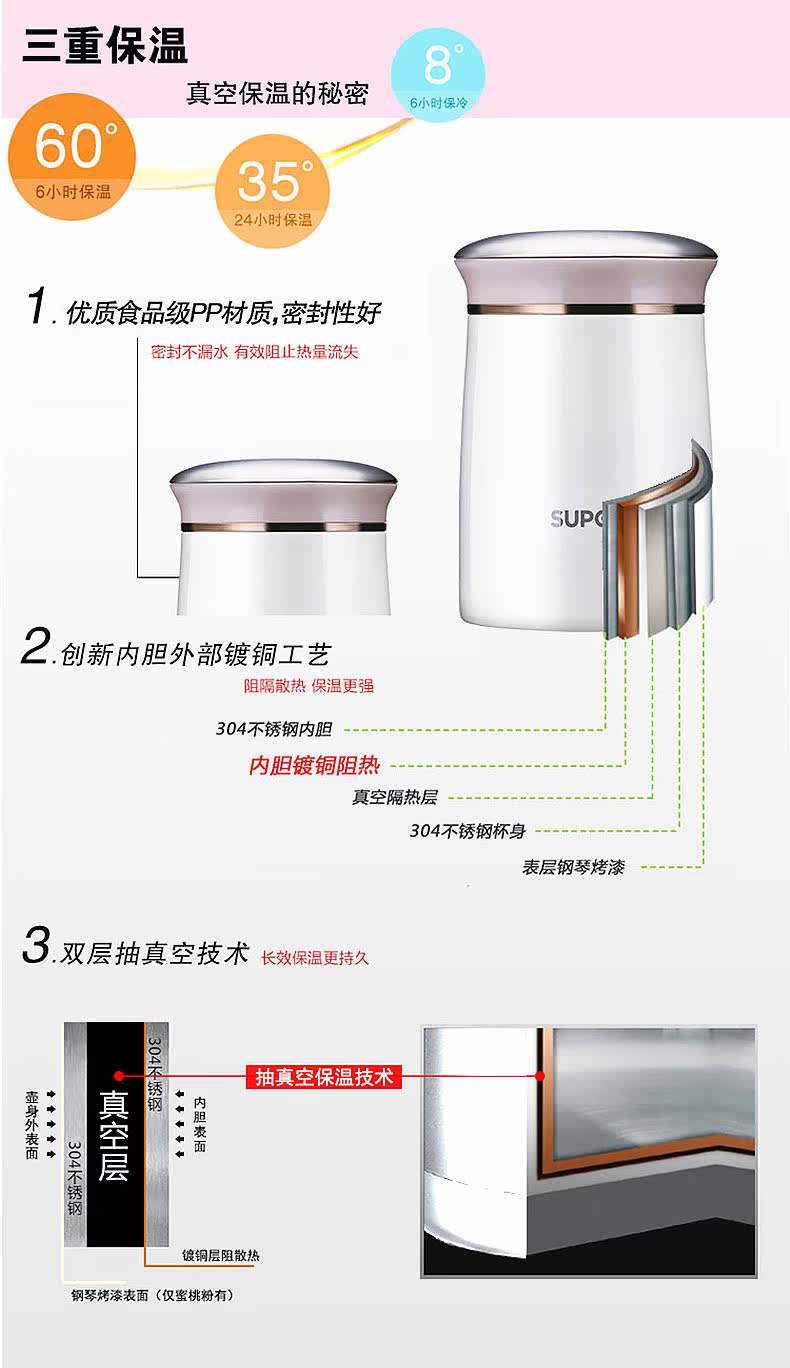 三重保温

真空保温的秘密

8°
6小时保冷

60°
6小时保温

35°
24小时保温

1. 优质食品级PP材质,密封性好
密封不漏水 有效阻止热量流失

SUPO

2. 创新内胆外部镀铜工艺
阻隔散热 保温更强

304不锈钢内胆
内胆镀铜阻热
真空隔热层
304不锈钢杯身
表层钢琴烤漆

3. 双层抽真空技术 长效保温更持久

壶身外表面
304不锈钢
真空层
304不锈钢
内胆表面
抽真空保温技术
镀铜层阻散热
钢琴烤漆表面（仅蜜桃粉有）