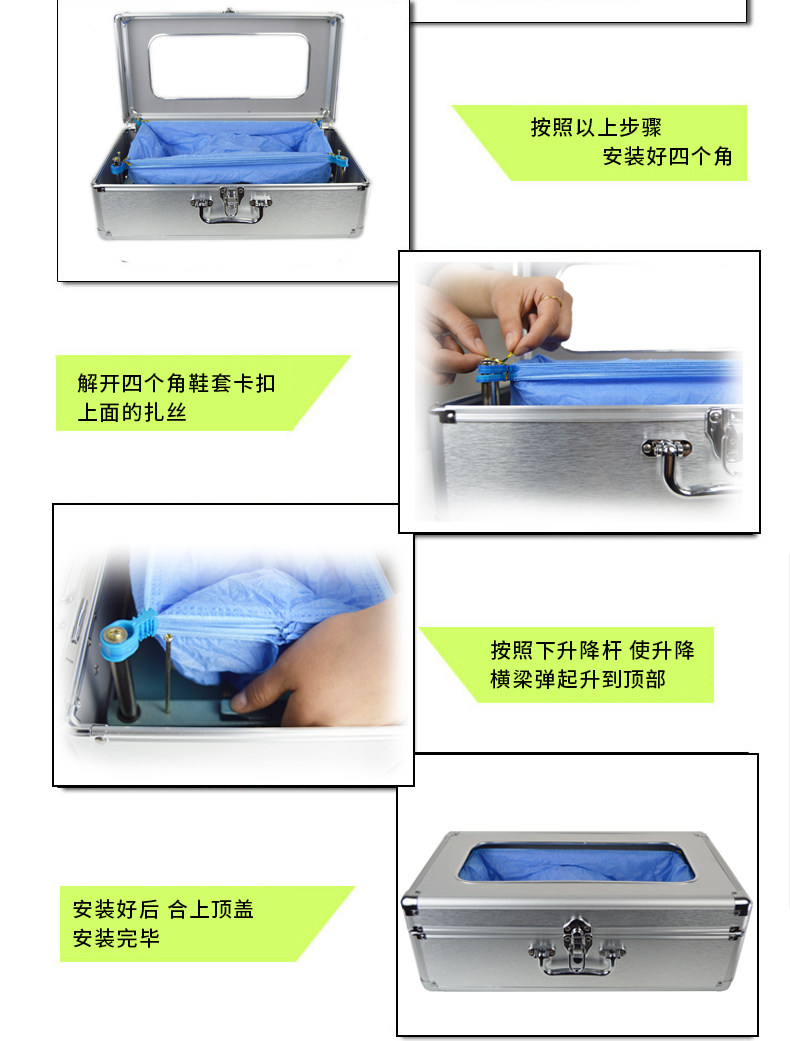 按照以上步骤
安装好四个角

解开四个角鞋套卡扣
上面的扎丝

按照下升降杆 使升降
横梁弹起升到顶部

安装好后 合上顶盖
安装完毕