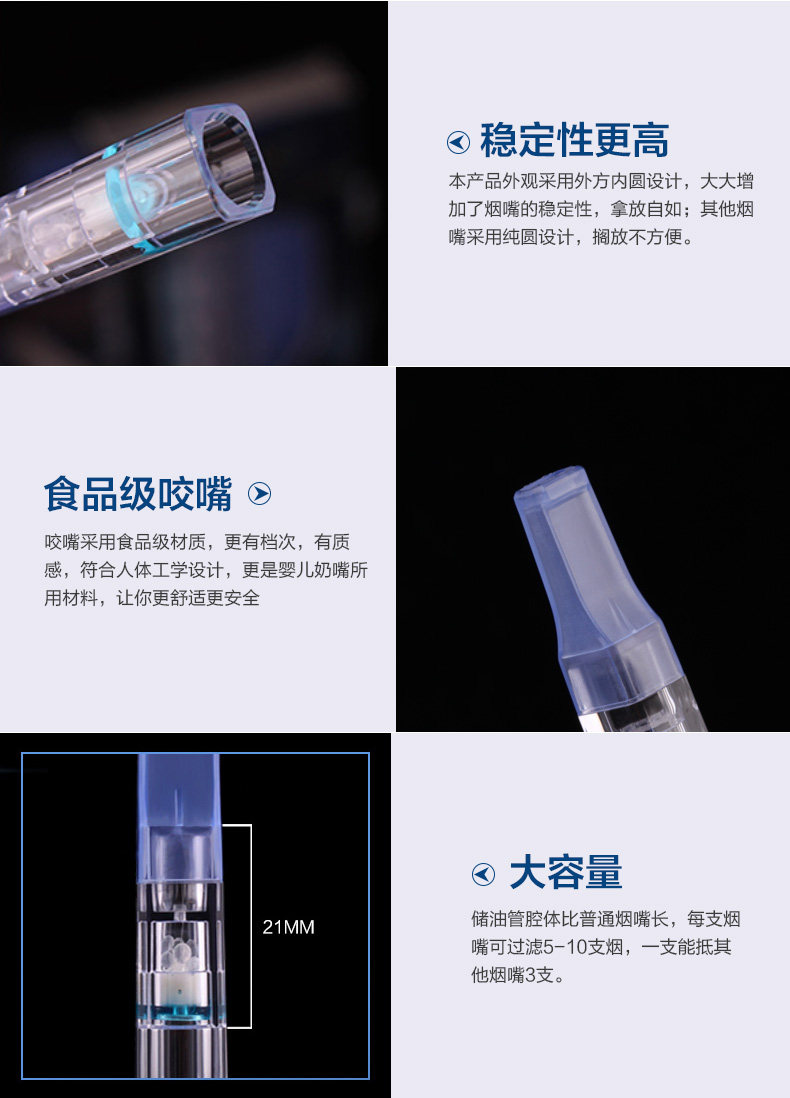 稳定性更高

本产品外观采用外方内圆设计，大大增加了烟嘴的稳定性，拿放自如；其他烟嘴采用纯圆设计，搁放不方便。

食品级咬嘴

咬嘴采用食品级材质，更有档次，有质感，符合人体工学设计，更是婴儿奶嘴所用材料，让你更舒适更安全

21MM

大容量

储油管腔体比普通烟嘴长，每支烟嘴可过滤5-10支烟，一支能抵其他烟嘴3支。