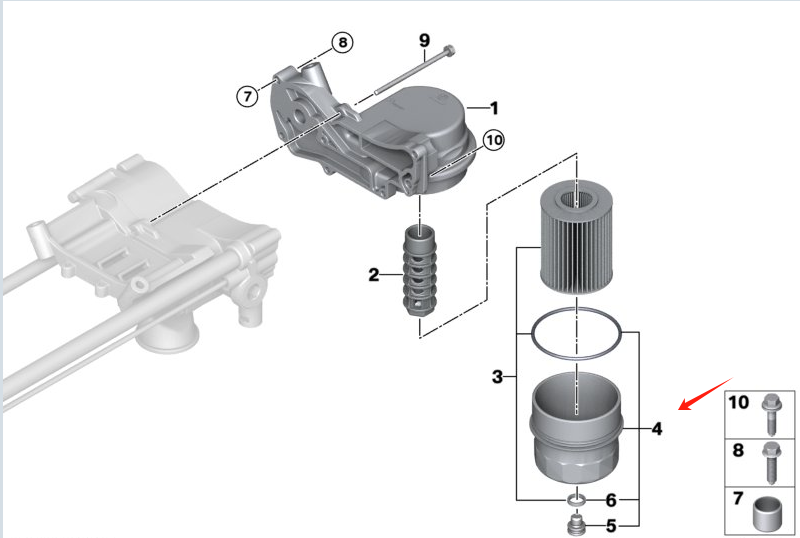 8
9
7
1
10
2
3
4
6
5
10
8
7