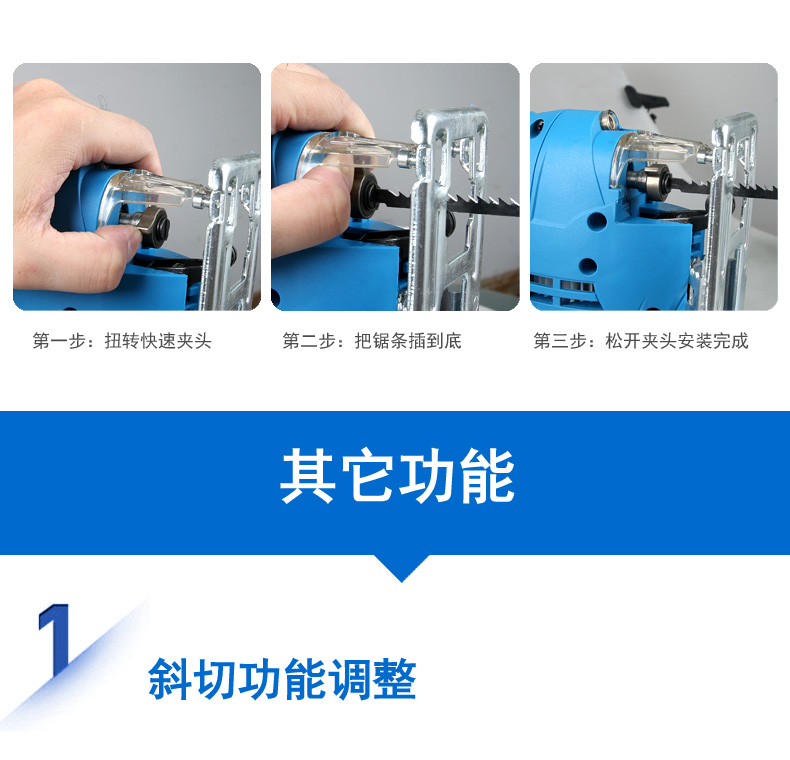 第一步：扭转快速夹头

第二步：把锯条插到底

第三步：松开夹头安装完成

其它功能

1

斜切功能调整